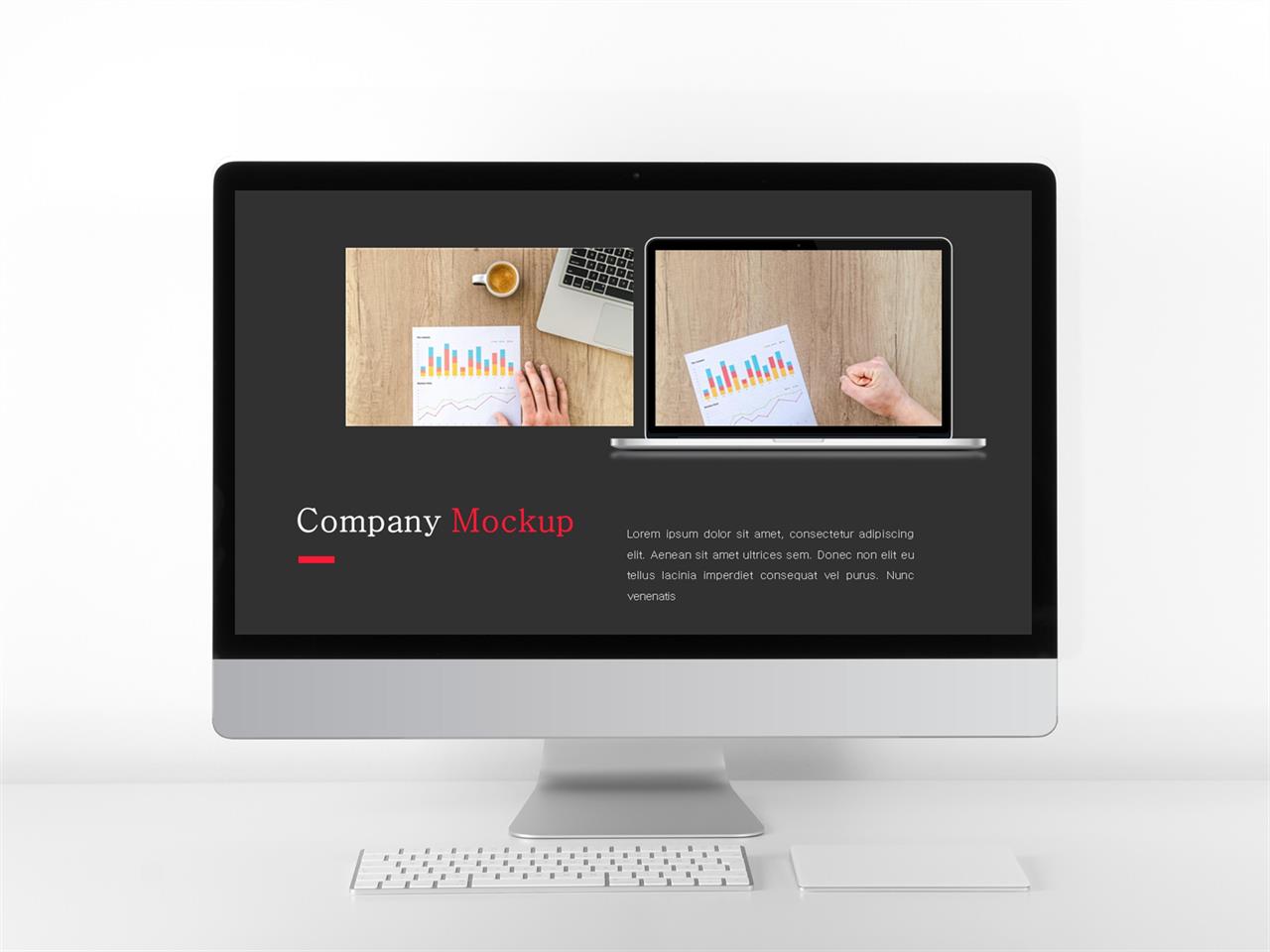 Company Mockup

Lorem ipsum dolor sit amet, consectetur adipiscing elit. Aenean sit amet ultrices sem. Donec non elit eu tellus lacinia imperdiet consequat vel purus. Nunc venenatis