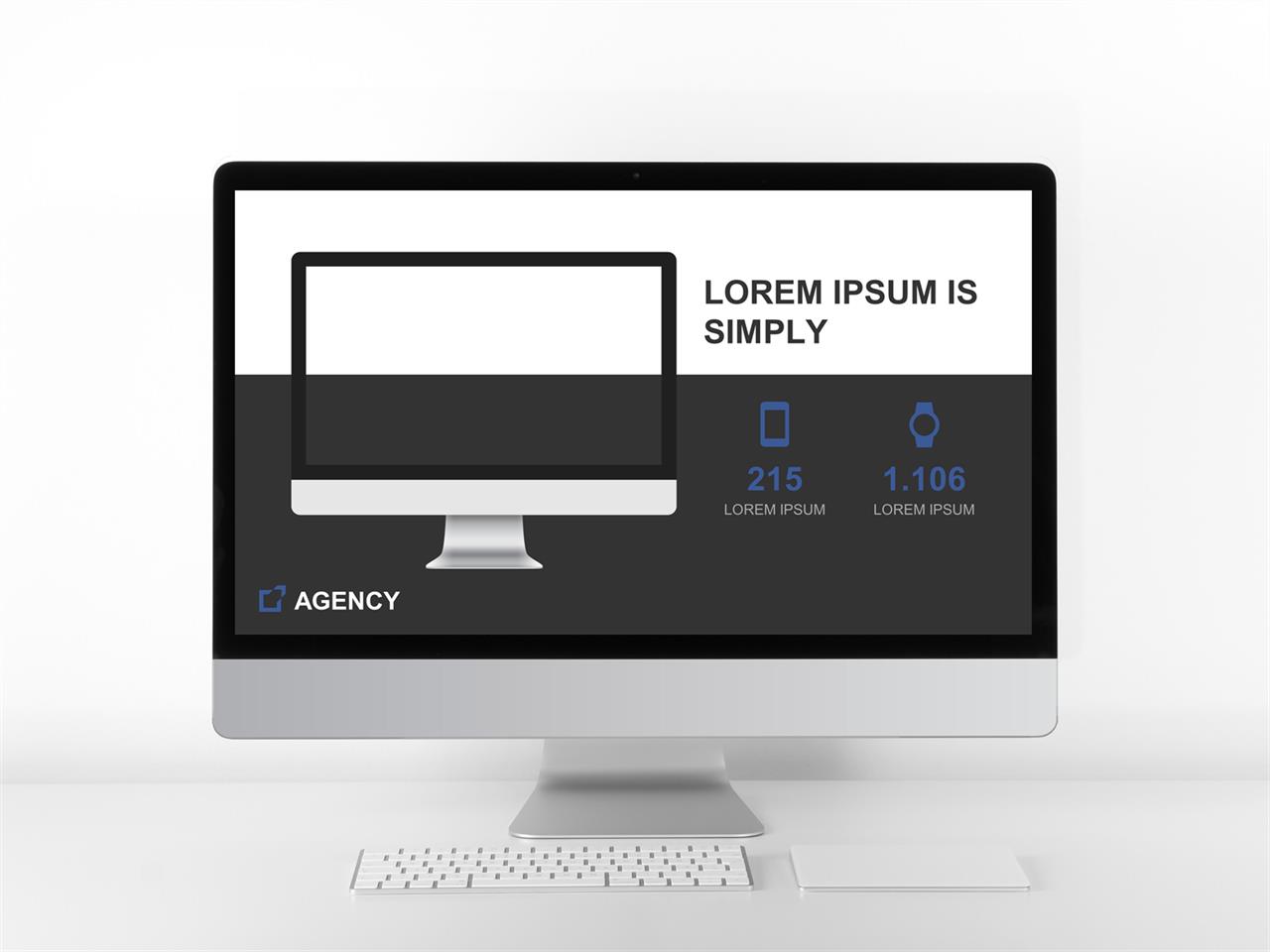 LOREM IPSUM IS SIMPLY

215
LOREM IPSUM

1.106
LOREM IPSUM

AGENCY