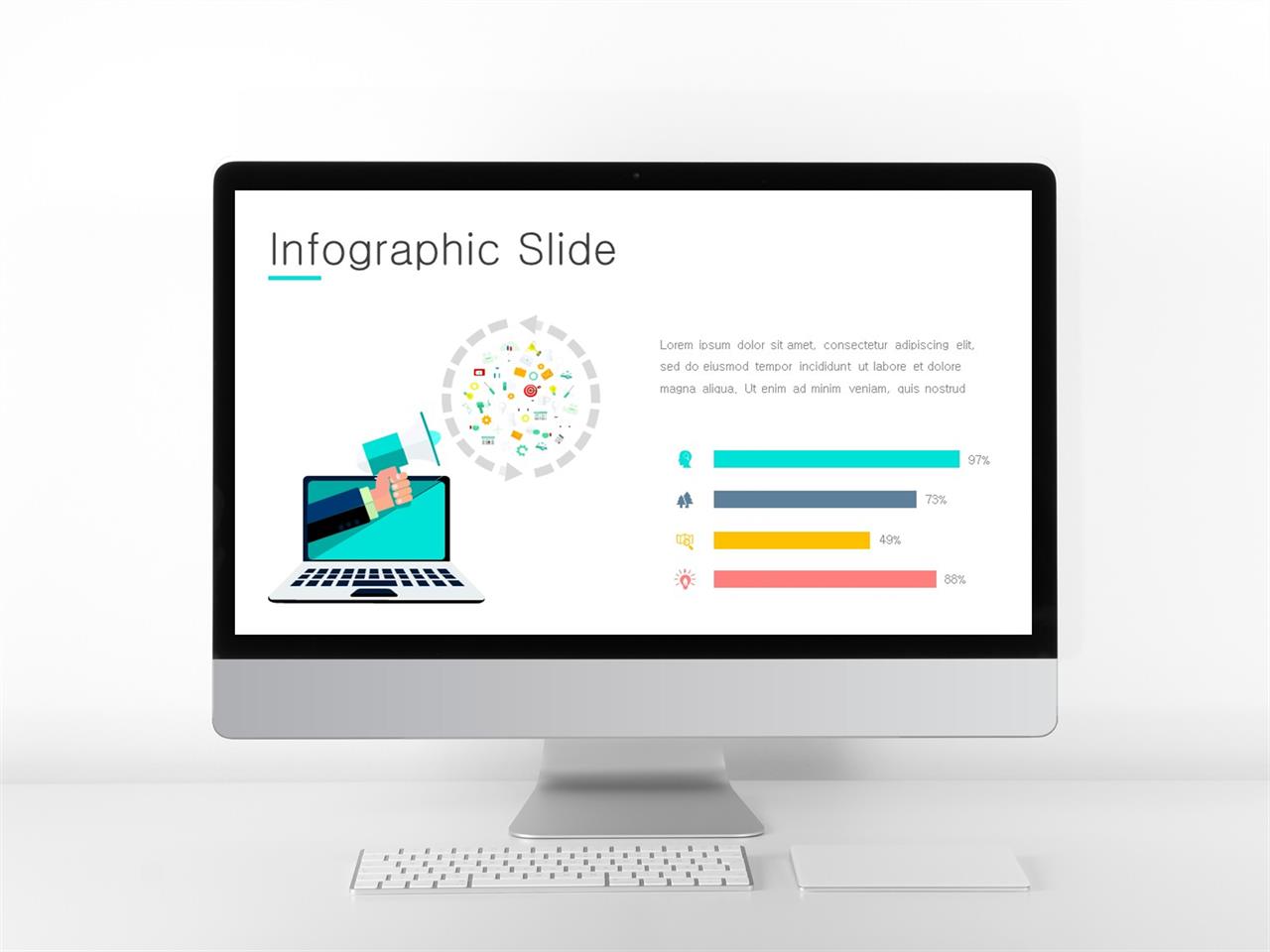 Infographic Slide

Lorem ipsum dolor sit amet, consectetur adipiscing elit, sed do eiusmod tempor incididunt ut labore et dolore magna aliqua. Ut enim ad minim veniam, quis nostrud

97%

73%

49%

88%