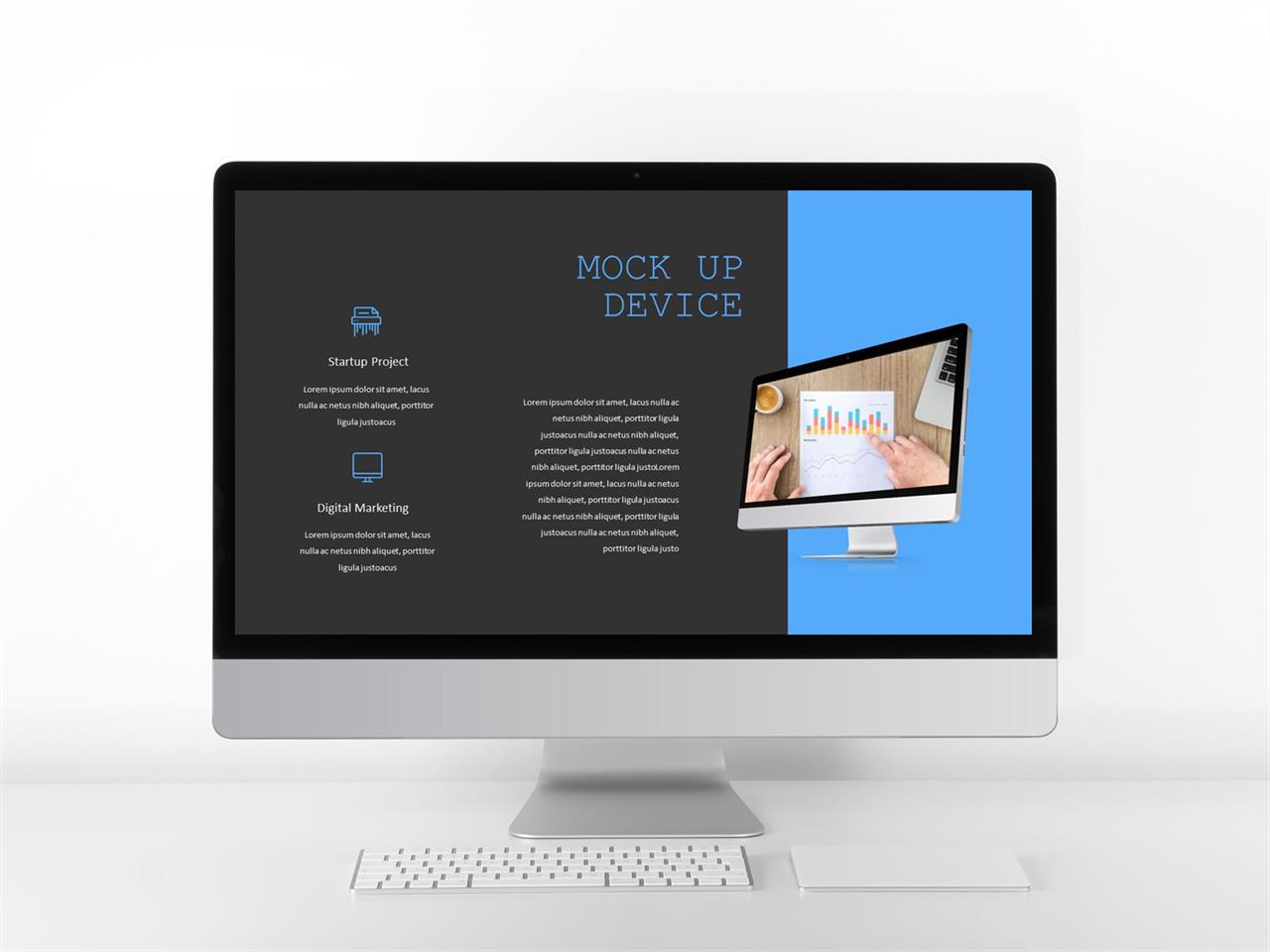 MOCK UP
DEVICE

Startup Project

Lorem ipsum dolor sit amet, lacus nulla ac netus nibh aliquet, porttitor ligula justoacus

Digital Marketing

Lorem ipsum dolor sit amet, lacus nulla ac netus nibh aliquet, porttitor ligula justoacus

Lorem ipsum dolor sit amet, lacus nulla ac netus nibh aliquet, porttitor ligula justoacus nulla ac netus nibh aliquet, porttitor ligula justoacus nulla ac netus nibh aliquet, porttitor ligula justoLorem ipsum dolor sit amet, lacus nulla ac netus nibh aliquet, porttitor ligula justoacus nulla ac netus nibh aliquet, porttitor ligula justoacus nulla ac netus nibh aliquet, porttitor ligula justo