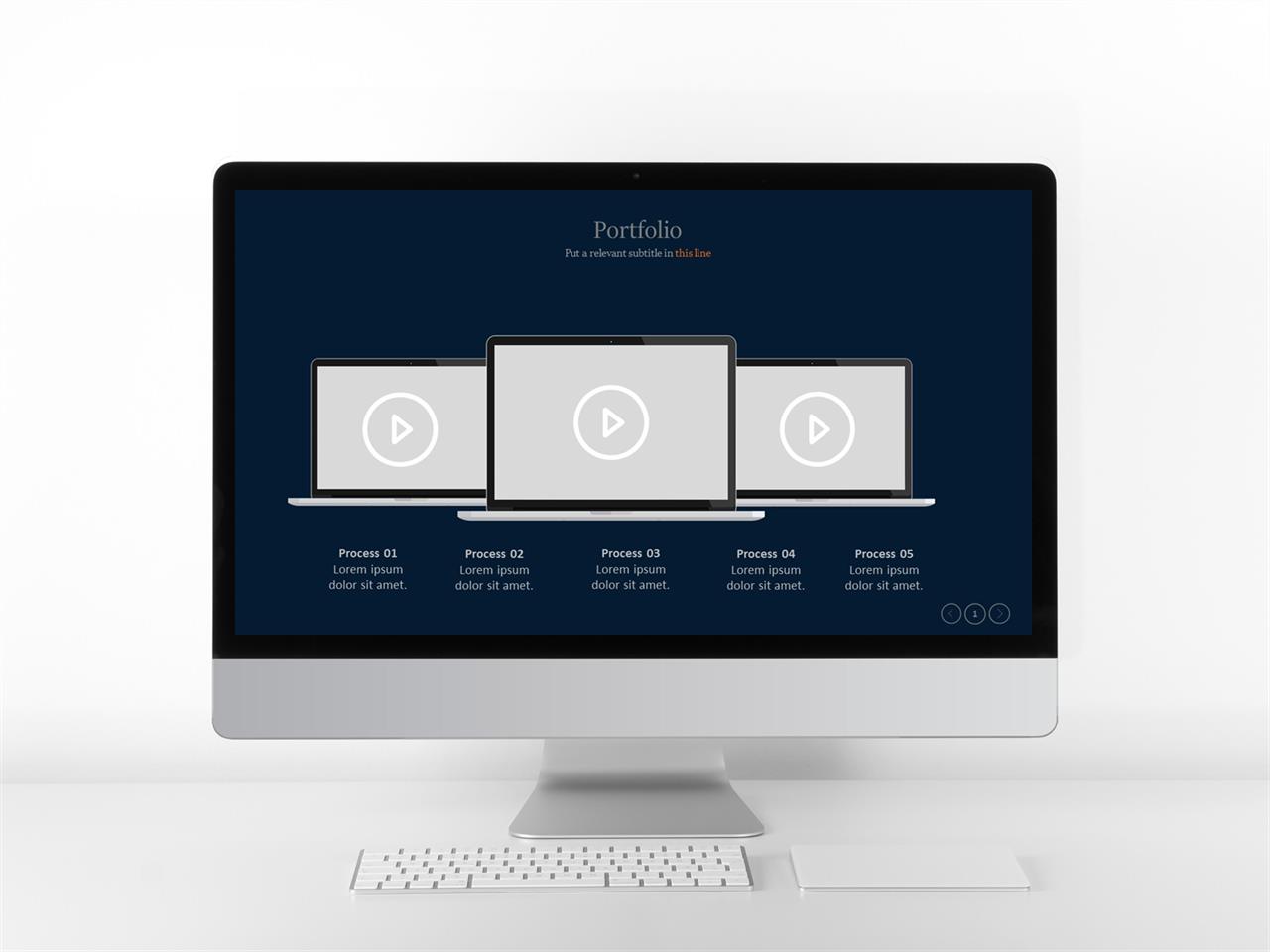 Portfolio
Put a relevant subtitle in this line

Process 01
Lorem ipsum dolor sit amet.

Process 02
Lorem ipsum dolor sit amet.

Process 03
Lorem ipsum dolor sit amet.

Process 04
Lorem ipsum dolor sit amet.

Process 05
Lorem ipsum dolor sit amet.

1