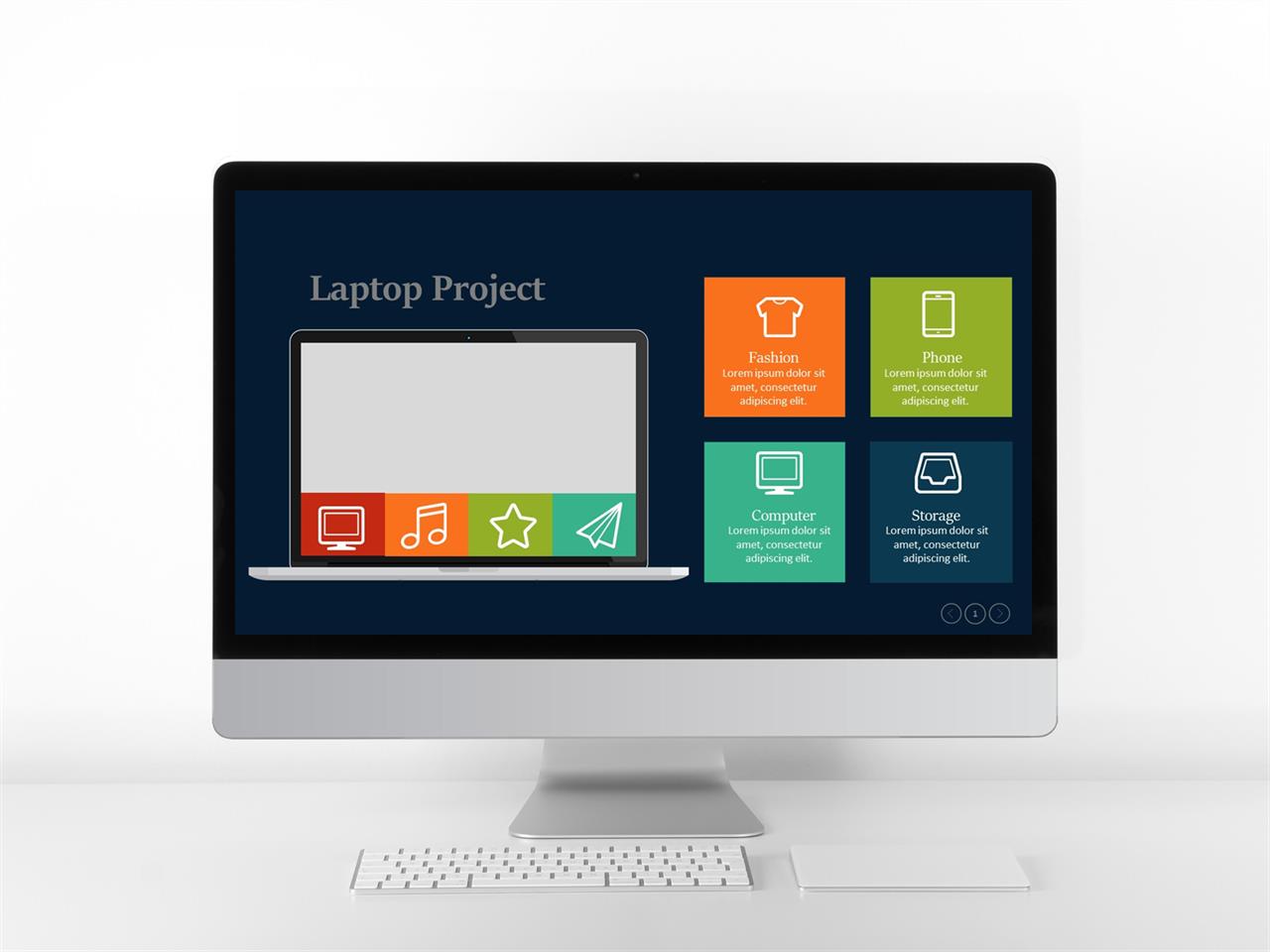 Laptop Project

Fashion
Lorem ipsum dolor sit amet, consectetur adipiscing elit.

Phone
Lorem ipsum dolor sit amet, consectetur adipiscing elit.

Computer
Lorem ipsum dolor sit amet, consectetur adipiscing elit.

Storage
Lorem ipsum dolor sit amet, consectetur adipiscing elit.

1