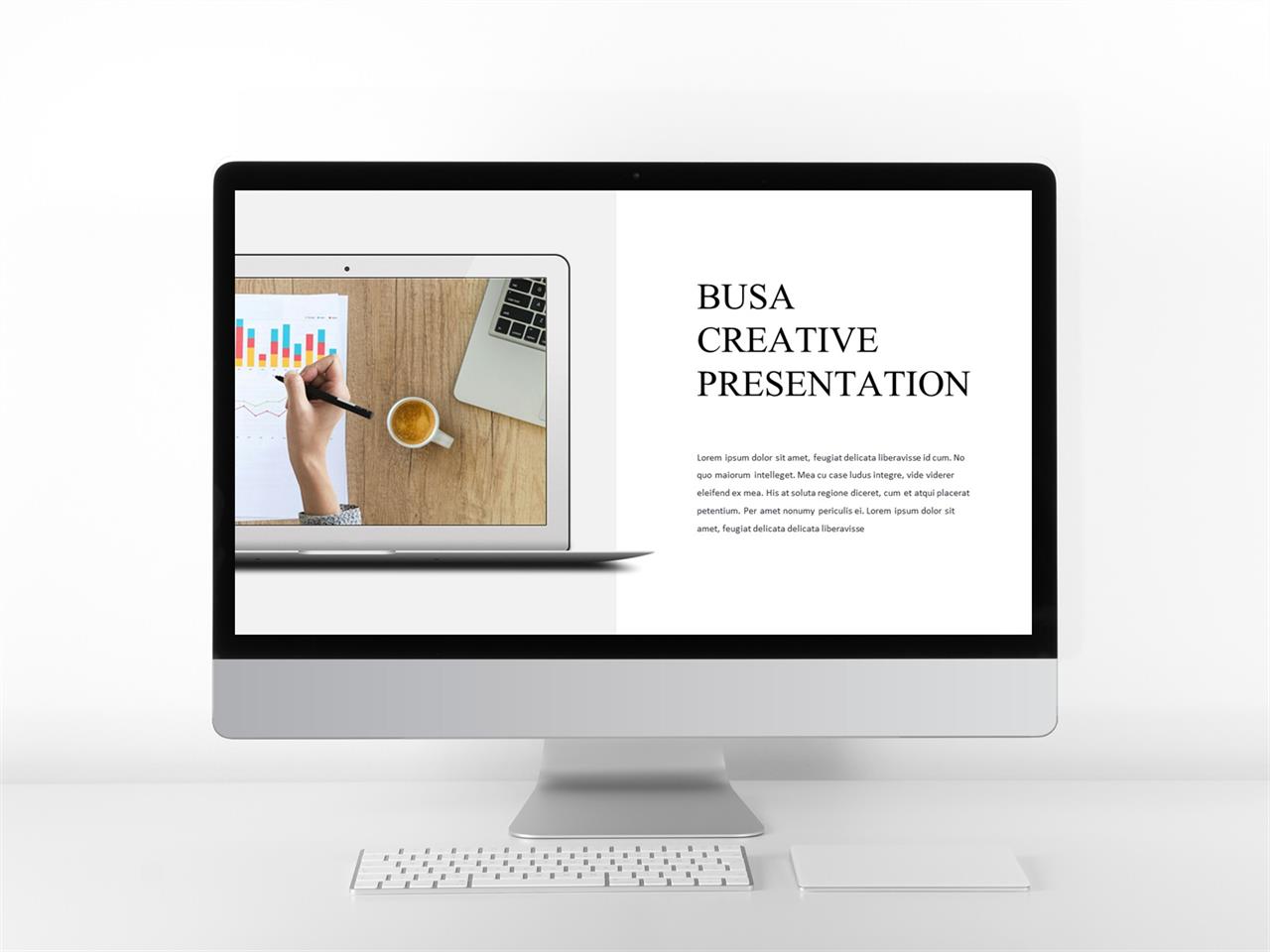 BUSA
CREATIVE
PRESENTATION

Lorem ipsum dolor sit amet, feugiat delicata liberavisse id cum. No quo maiorum intelleget. Mea cu case ludus integre, vide viderer eleifend ex mea. His at soluta regione diceret, cum et atqui placerat petentium. Per amet nonumy periculis ei. Lorem ipsum dolor sit amet, feugiat delicata delicata liberavisse