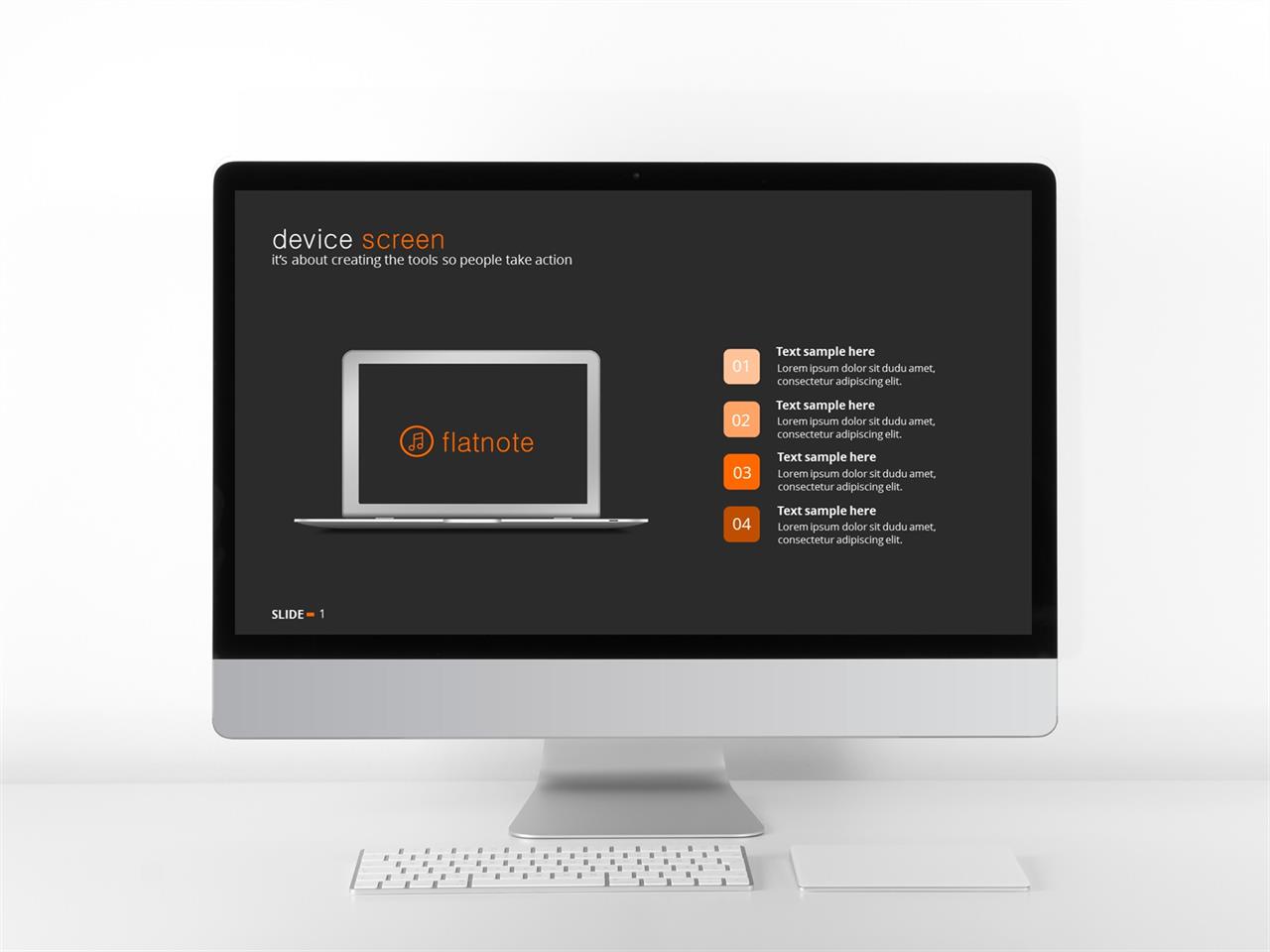 device screen
it's about creating the tools so people take action

flatnote

01
Text sample here
Lorem ipsum dolor sit dudu amet, consectetur adipiscing elit.

02
Text sample here
Lorem ipsum dolor sit dudu amet, consectetur adipiscing elit.

03
Text sample here
Lorem ipsum dolor sit dudu amet, consectetur adipiscing elit.

04
Text sample here
Lorem ipsum dolor sit dudu amet, consectetur adipiscing elit.

SLIDE 1