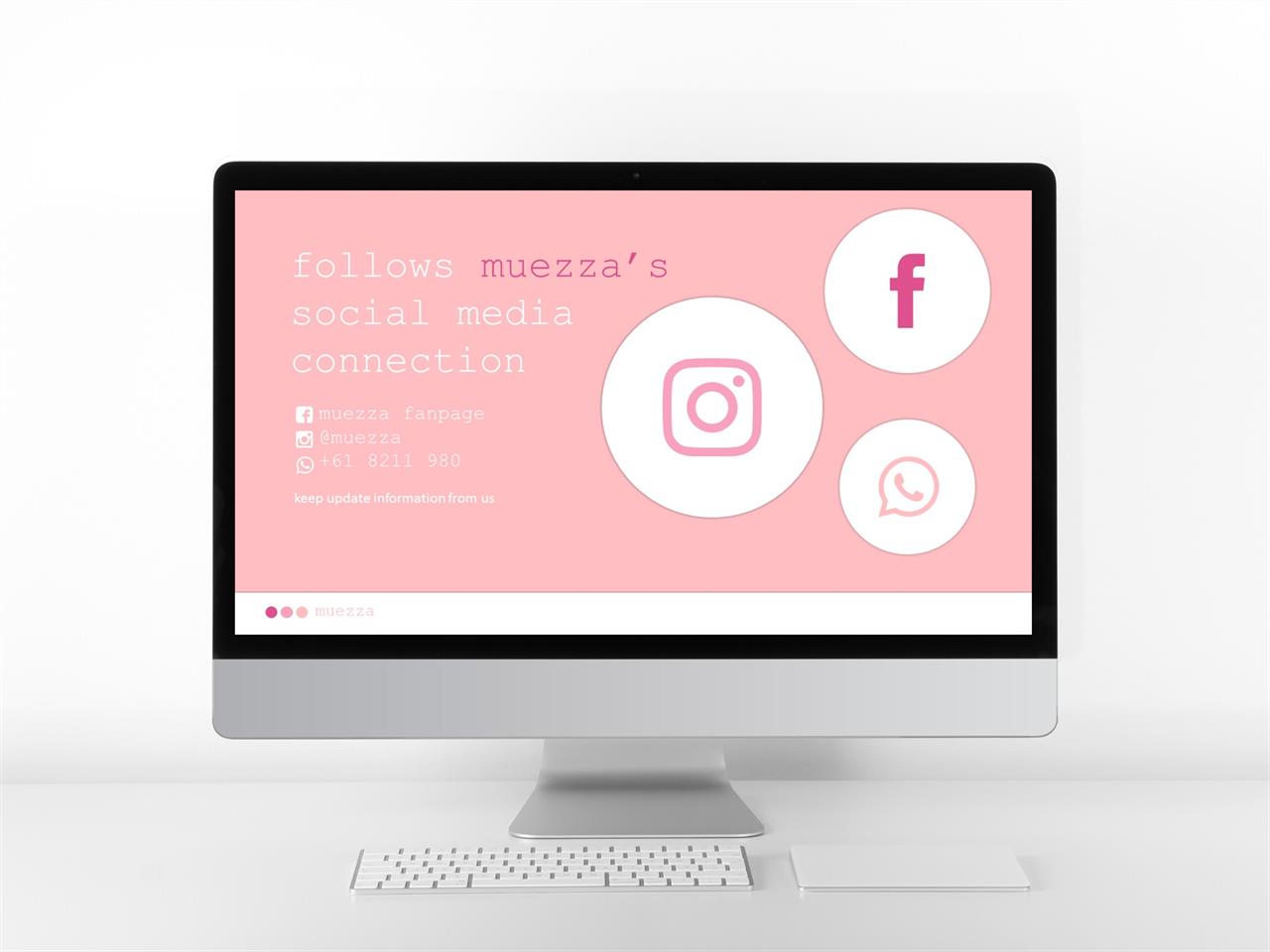 follows muezza's social media connection

muezza fanpage
@muezza
+61 8211 980

keep update information from us

muezza