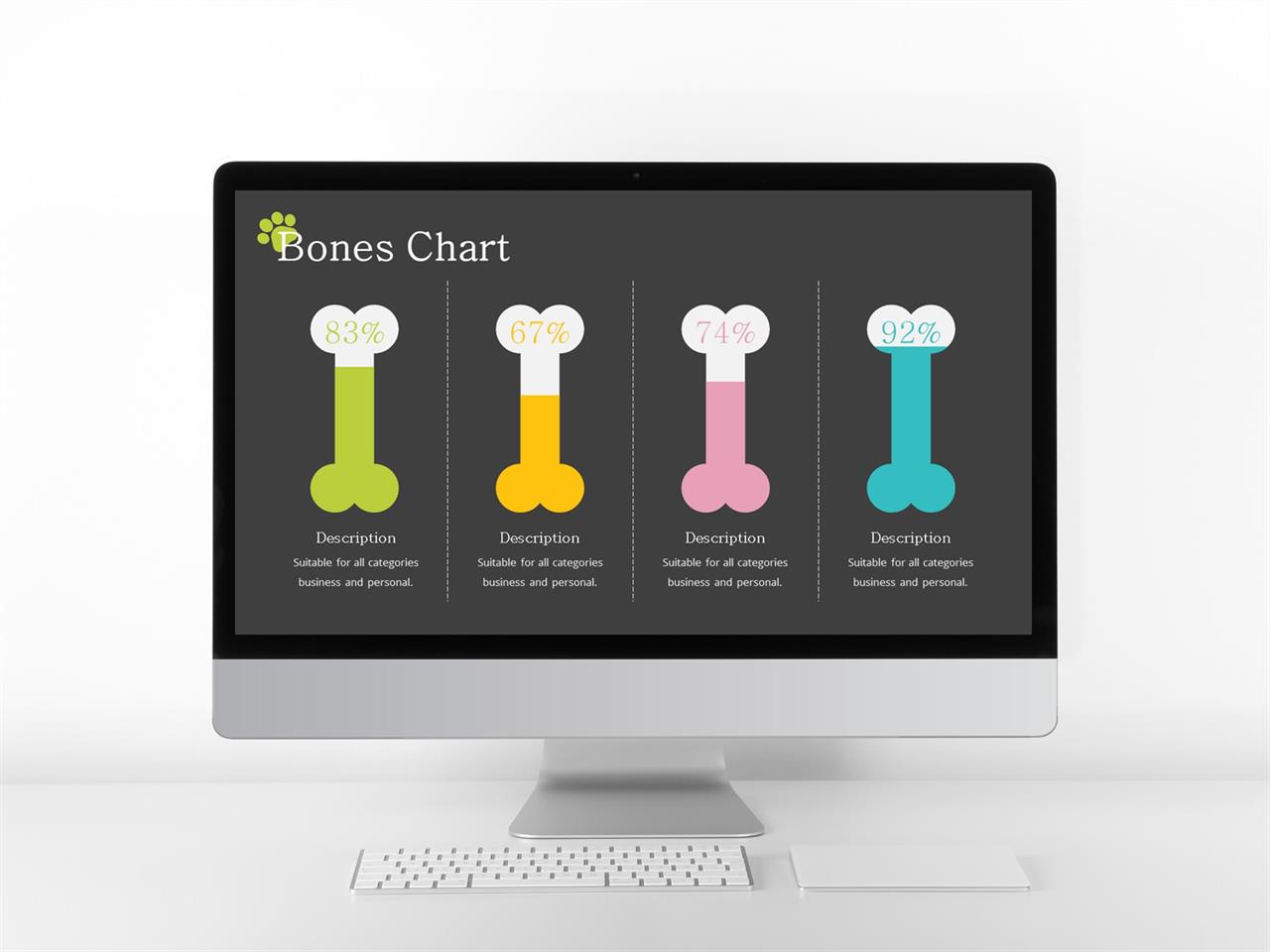 Bones Chart

83%

Description

Suitable for all categories business and personal.

67%

Description

Suitable for all categories business and personal.

74%

Description

Suitable for all categories business and personal.

92%

Description

Suitable for all categories business and personal.