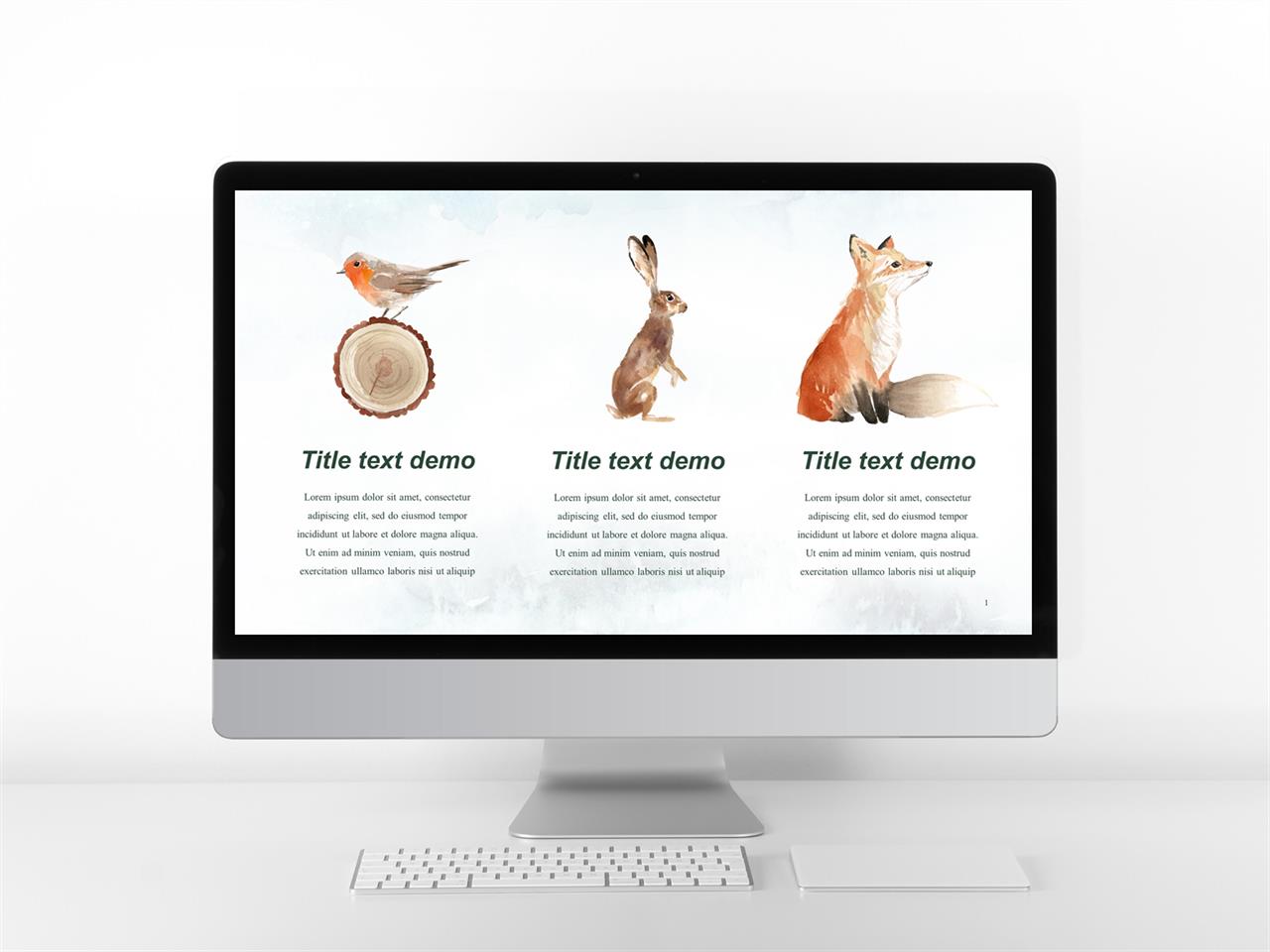 Title text demo

Lorem ipsum dolor sit amet, consectetur adipiscing elit, sed do eiusmod tempor incididunt ut labore et dolore magna aliqua. Ut enim ad minim veniam, quis nostrud exercitation ullamco laboris nisi ut aliquip

Title text demo

Lorem ipsum dolor sit amet, consectetur adipiscing elit, sed do eiusmod tempor incididunt ut labore et dolore magna aliqua. Ut enim ad minim veniam, quis nostrud exercitation ullamco laboris nisi ut aliquip

Title text demo

Lorem ipsum dolor sit amet, consectetur adipiscing elit, sed do eiusmod tempor incididunt ut labore et dolore magna aliqua. Ut enim ad minim veniam, quis nostrud exercitation ullamco laboris nisi ut aliquip

1