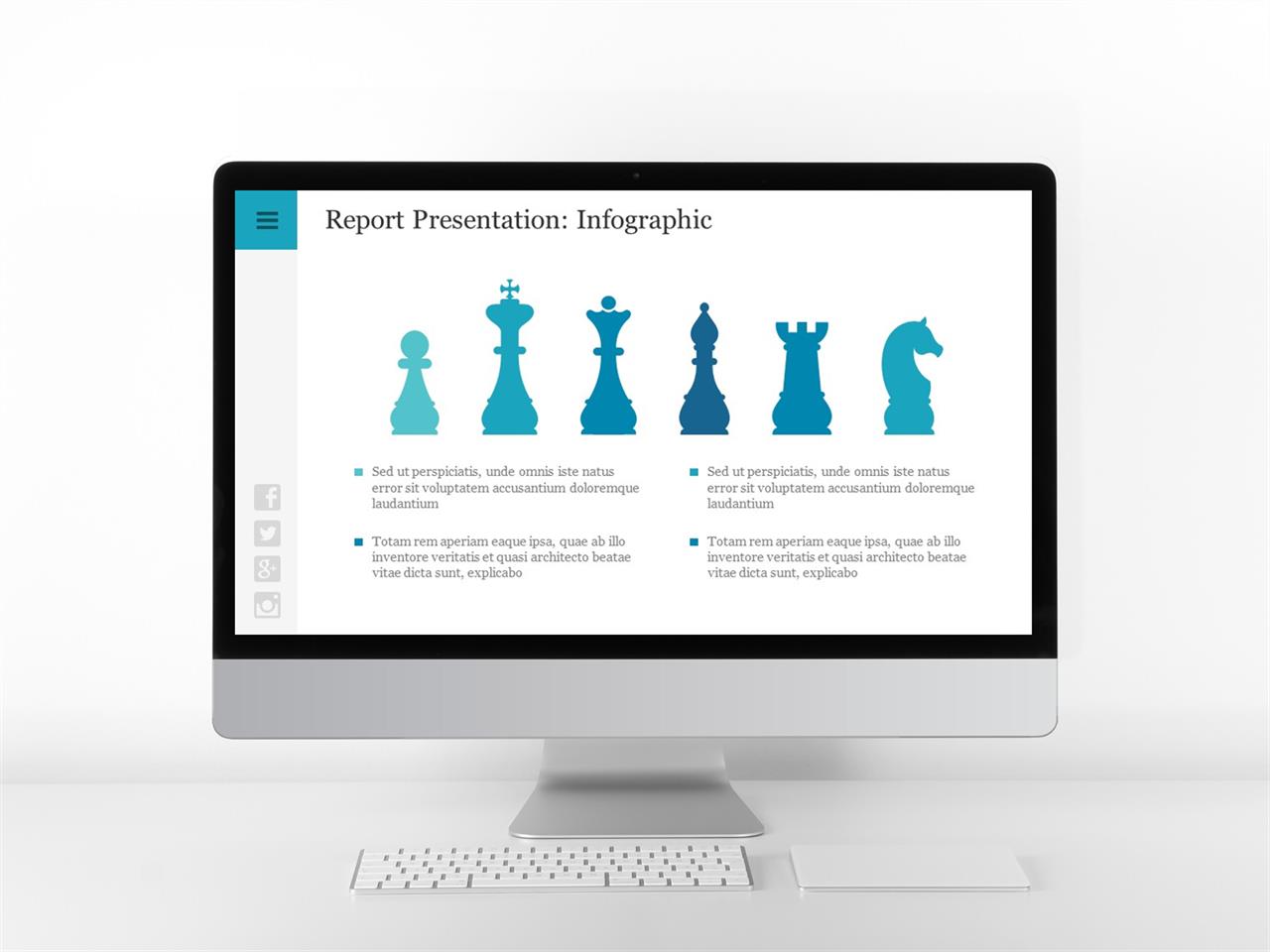 Report Presentation: Infographic

Sed ut perspiciatis, unde omnis iste natus error sit voluptatem accusantium doloremque laudantium

Totam rem aperiam eaque ipsa, quae ab illo inventore veritatis et quasi architecto beatae vitae dicta sunt, explicabo

Sed ut perspiciatis, unde omnis iste natus error sit voluptatem accusantium doloremque laudantium

Totam rem aperiam eaque ipsa, quae ab illo inventore veritatis et quasi architecto beatae vitae dicta sunt, explicabo