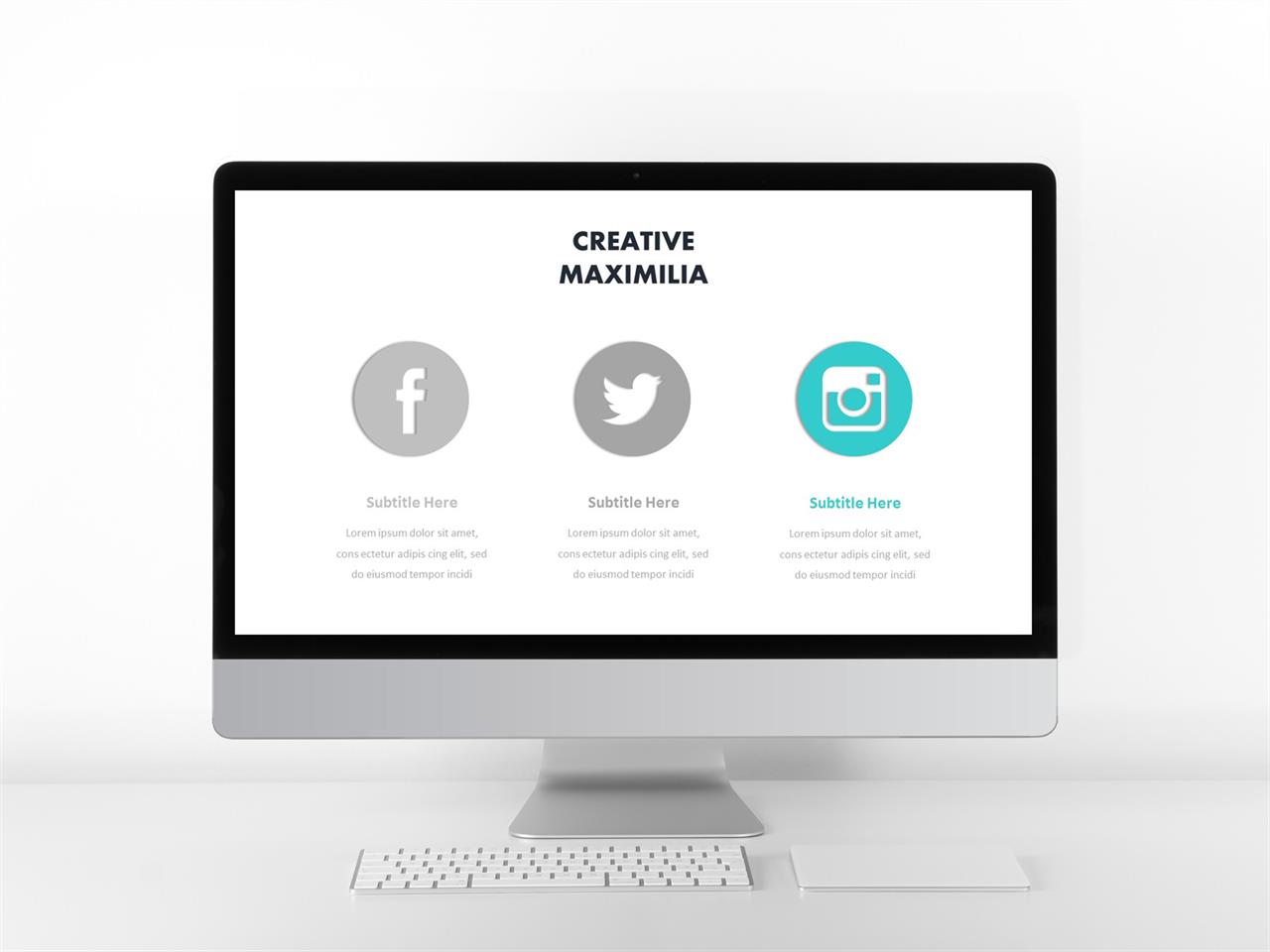 CREATIVE
MAXIMILIA

Subtitle Here

Lorem ipsum dolor sit amet, cons ectetur adipis cing elit, sed do eiusmod tempor incidi

Subtitle Here

Lorem ipsum dolor sit amet, cons ectetur adipis cing elit, sed do eiusmod tempor incidi

Subtitle Here

Lorem ipsum dolor sit amet, cons ectetur adipis cing elit, sed do eiusmod tempor incidi