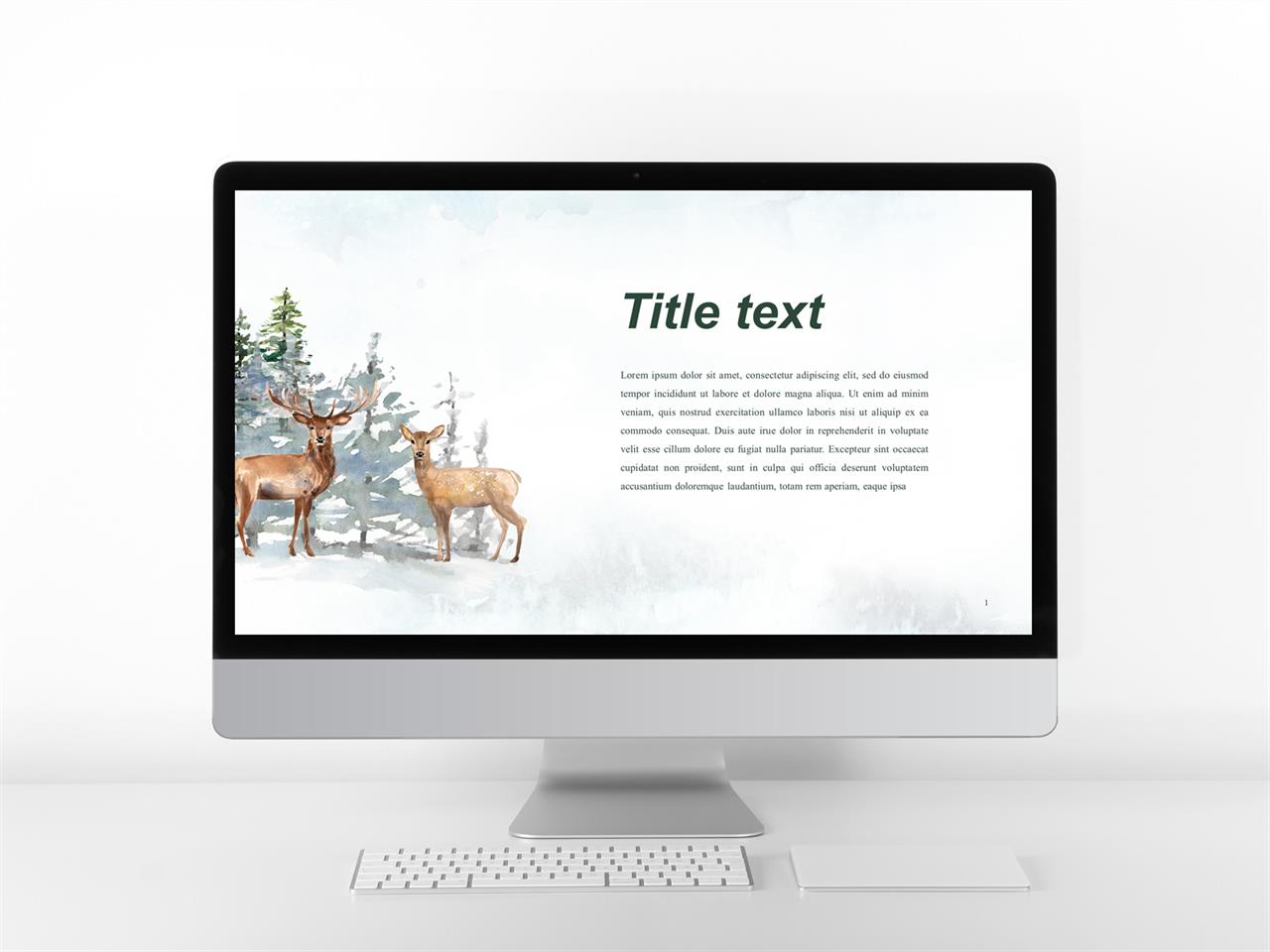 Title text

Lorem ipsum dolor sit amet, consectetur adipiscing elit, sed do eiusmod tempor incididunt ut labore et dolore magna aliqua. Ut enim ad minim veniam, quis nostrud exercitation ullamco laboris nisi ut aliquip ex ea commodo consequat. Duis aute irue dolor in reprehenderit in voluptate velit esse cillum dolore eu fugiat nulla pariatur. Excepteur sint occaecat cupidatat non proident, sunt in culpa qui officia deserunt voluptatem accusantium doloremque laudantium, totam rem aperiam, eaque ipsa

1