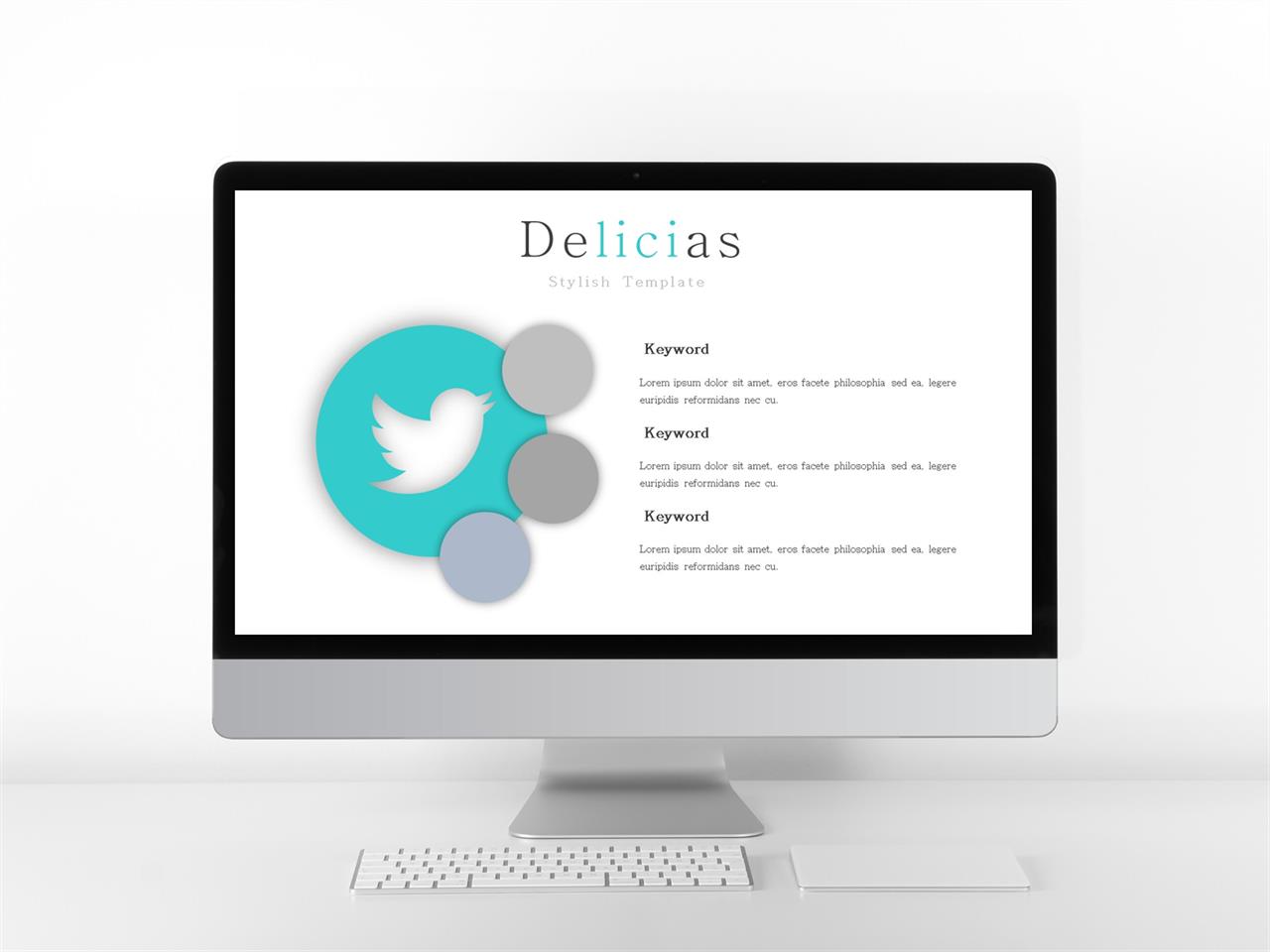 Delicias
Stylish Template

Keyword

Lorem ipsum dolor sit amet, eros facete philosophia sed ea, legere euripidis reformidans nec cu.

Keyword

Lorem ipsum dolor sit amet, eros facete philosophia sed ea, legere euripidis reformidans nec cu.

Keyword

Lorem ipsum dolor sit amet, eros facete philosophia sed ea, legere euripidis reformidans nec cu.