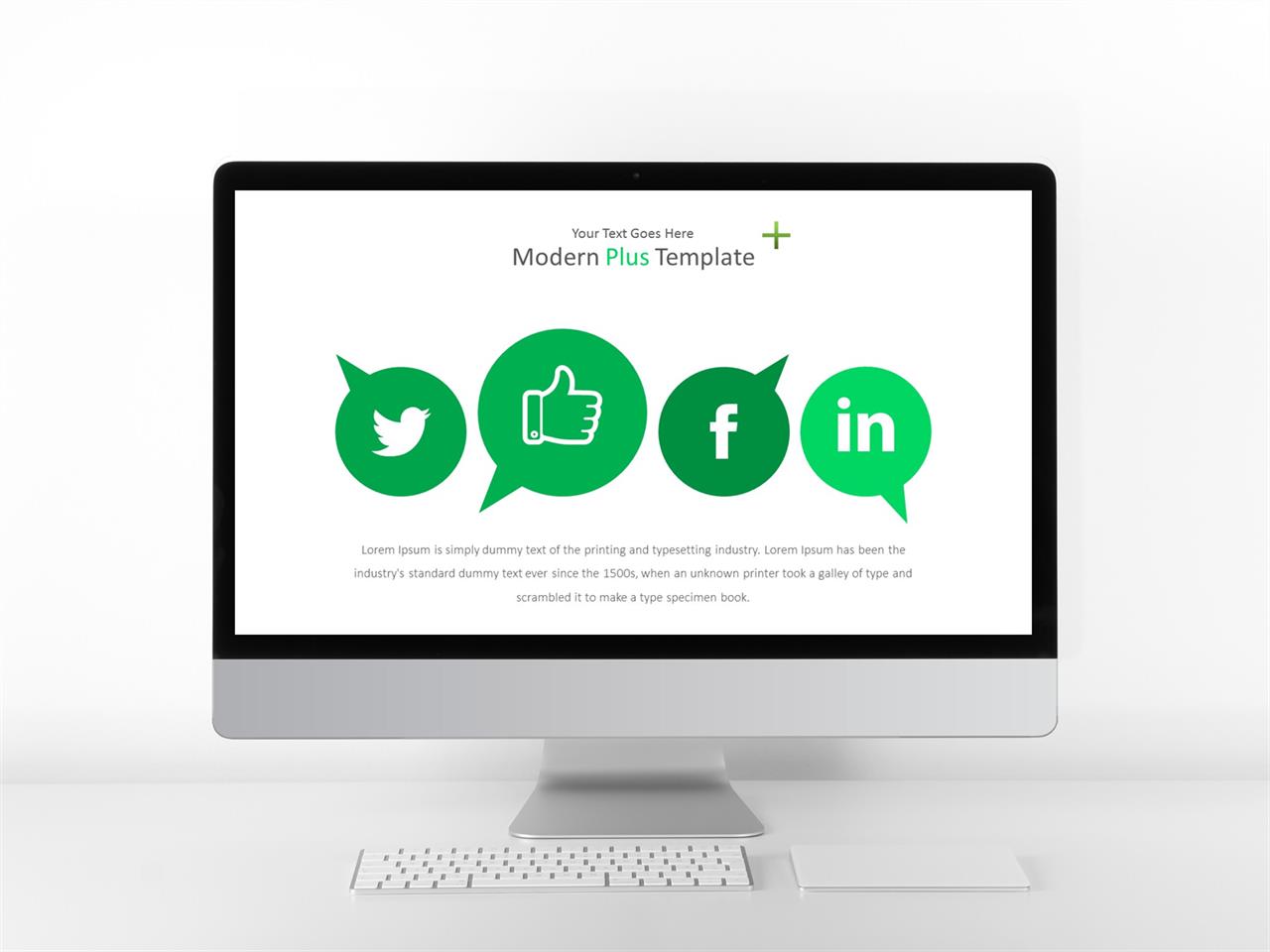 Your Text Goes Here
Modern Plus Template

f

in

Lorem Ipsum is simply dummy text of the printing and typesetting industry. Lorem Ipsum has been the industry's standard dummy text ever since the 1500s, when an unknown printer took a galley of type and scrambled it to make a type specimen book.