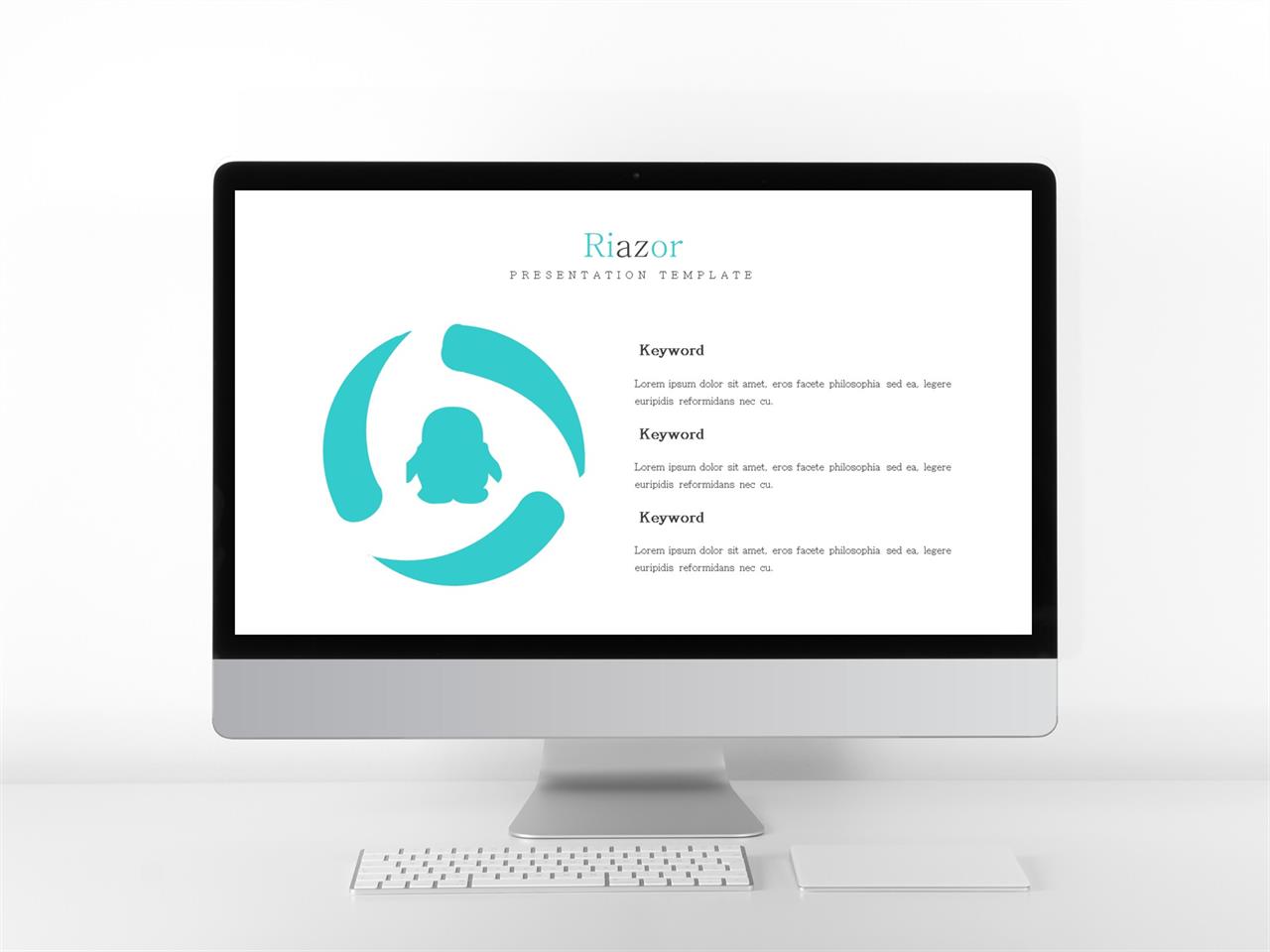 Riazor
PRESENTATION TEMPLATE

Keyword

Lorem ipsum dolor sit amet, eros facete philosophia sed ea, legere euripidis reformidans nec cu.

Keyword

Lorem ipsum dolor sit amet, eros facete philosophia sed ea, legere euripidis reformidans nec cu.

Keyword

Lorem ipsum dolor sit amet, eros facete philosophia sed ea, legere euripidis reformidans nec cu.