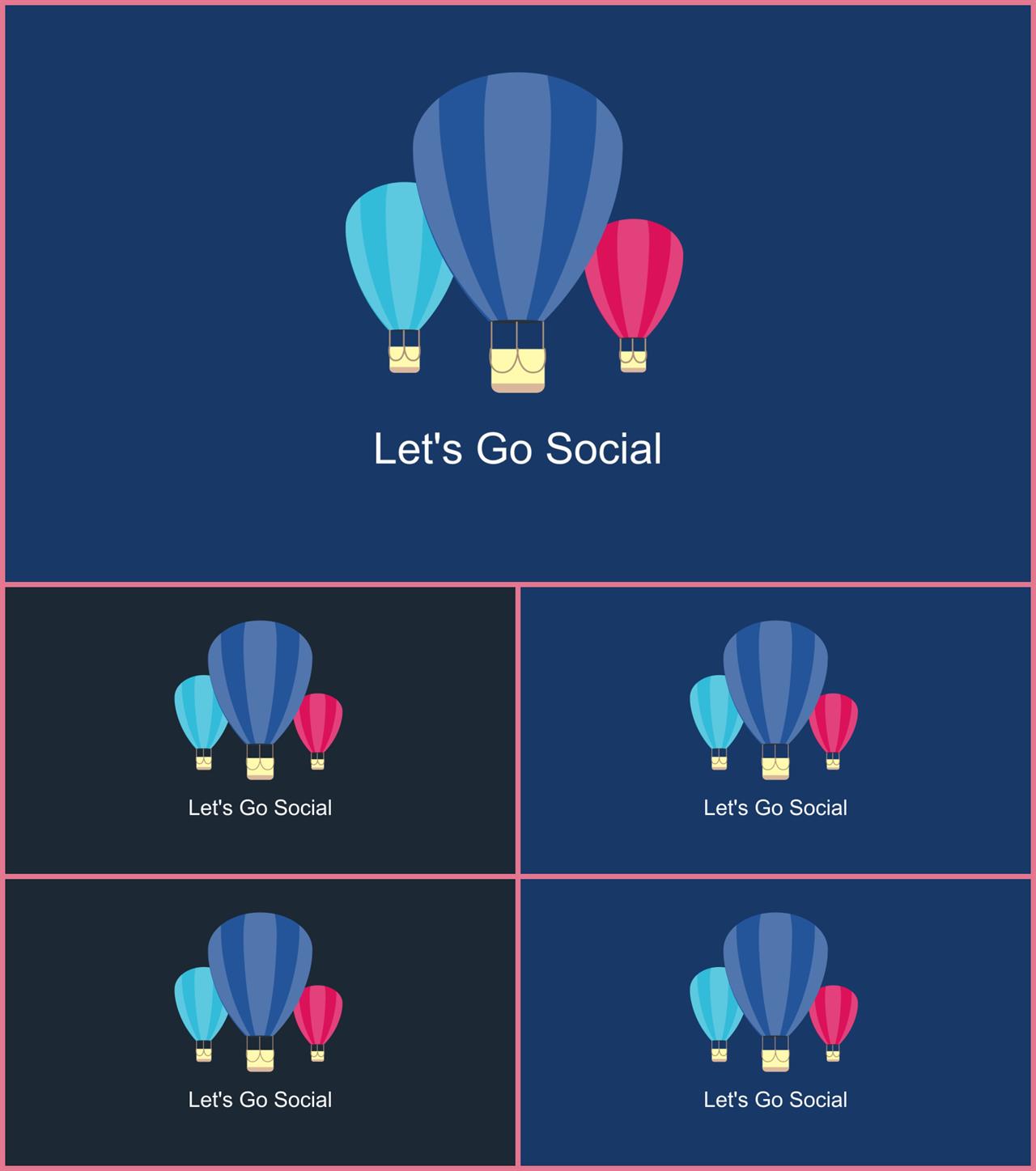 Let's Go Social

Let's Go Social

Let's Go Social

Let's Go Social

Let's Go Social