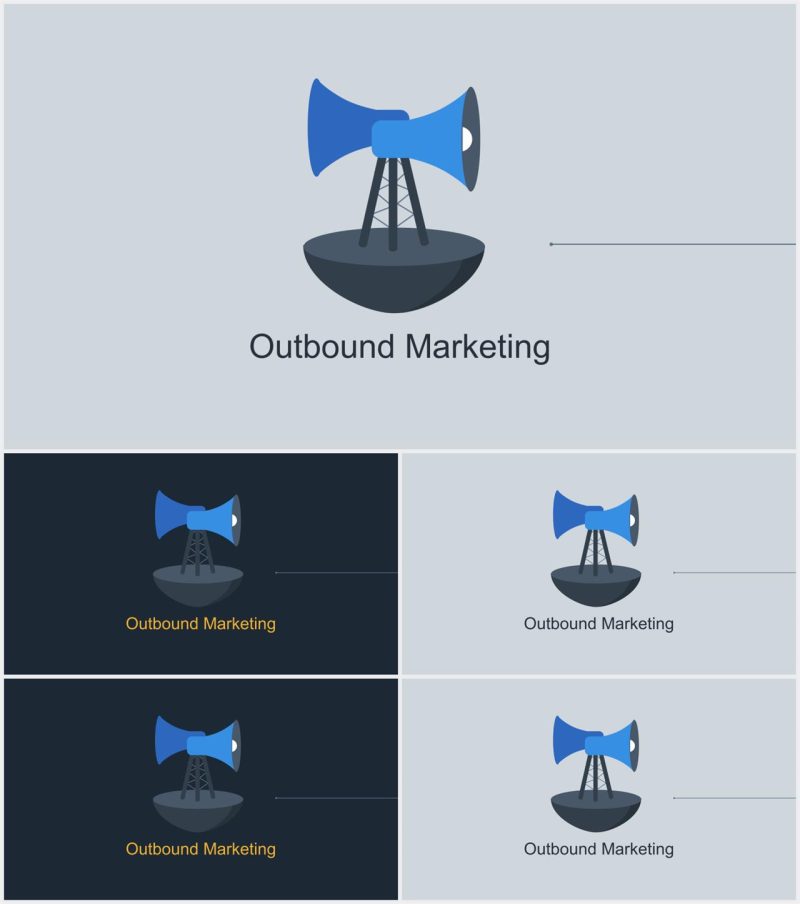 Outbound Marketing

Outbound Marketing

Outbound Marketing

Outbound Marketing

Outbound Marketing