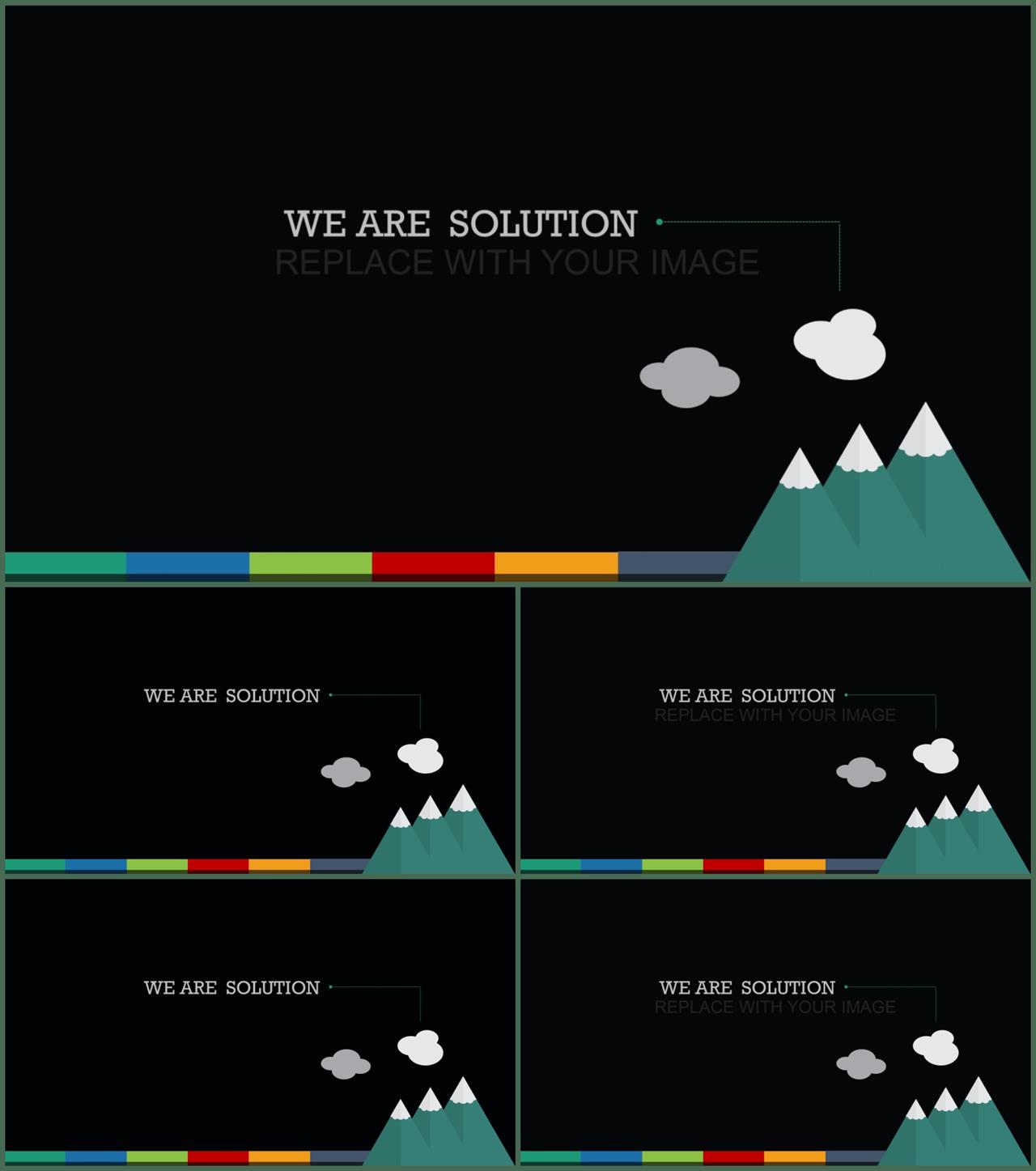 WE ARE SOLUTION
REPLACE WITH YOUR IMAGE

WE ARE SOLUTION

WE ARE SOLUTION
REPLACE WITH YOUR IMAGE

WE ARE SOLUTION

WE ARE SOLUTION
REPLACE WITH YOUR IMAGE