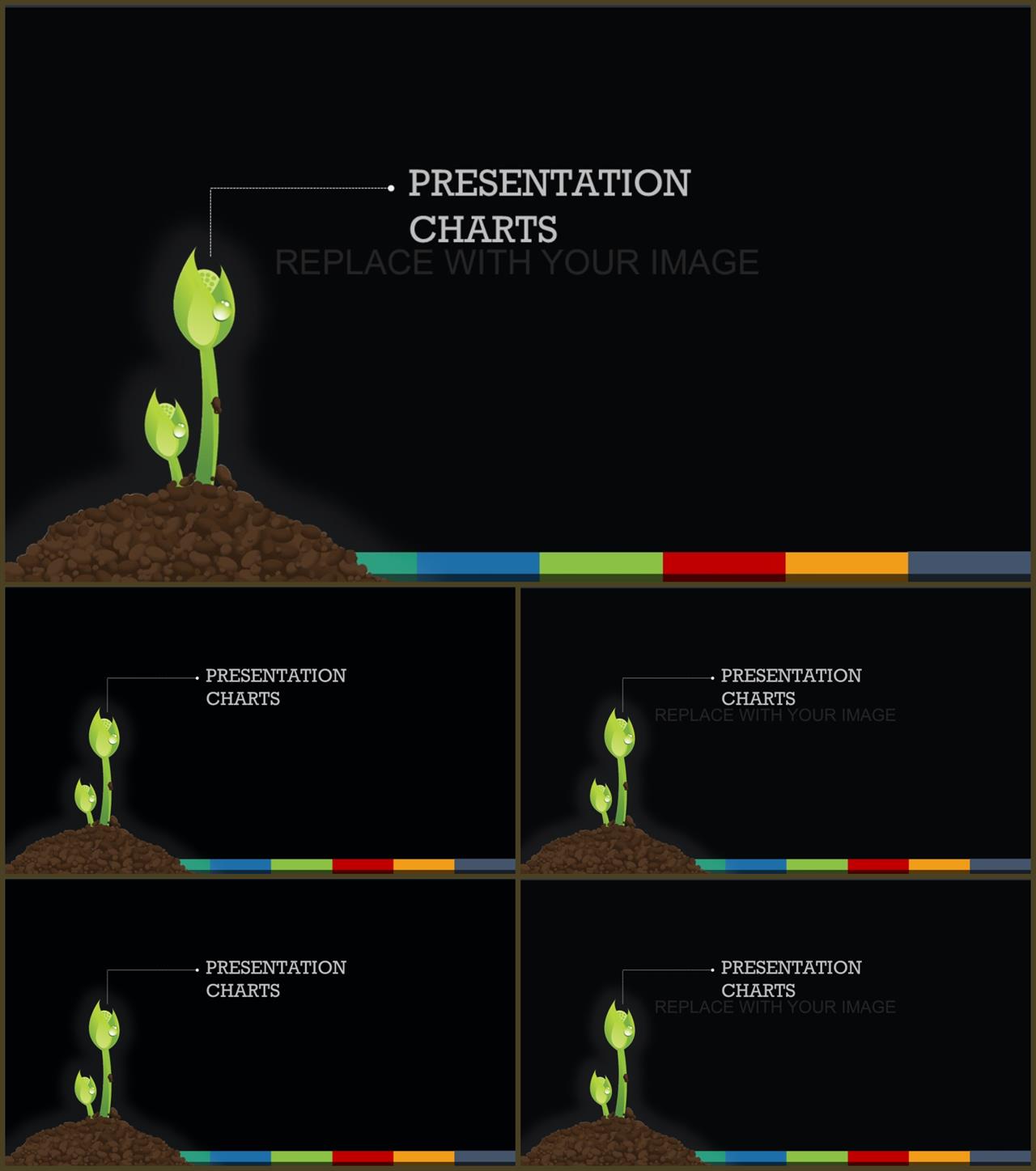 PRESENTATION CHARTS
REPLACE WITH YOUR IMAGE

PRESENTATION CHARTS

PRESENTATION CHARTS
REPLACE WITH YOUR IMAGE

PRESENTATION CHARTS

PRESENTATION CHARTS
REPLACE WITH YOUR IMAGE