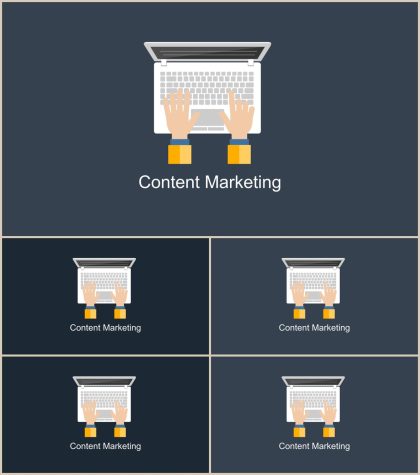 Content Marketing

Content Marketing

Content Marketing

Content Marketing

Content Marketing