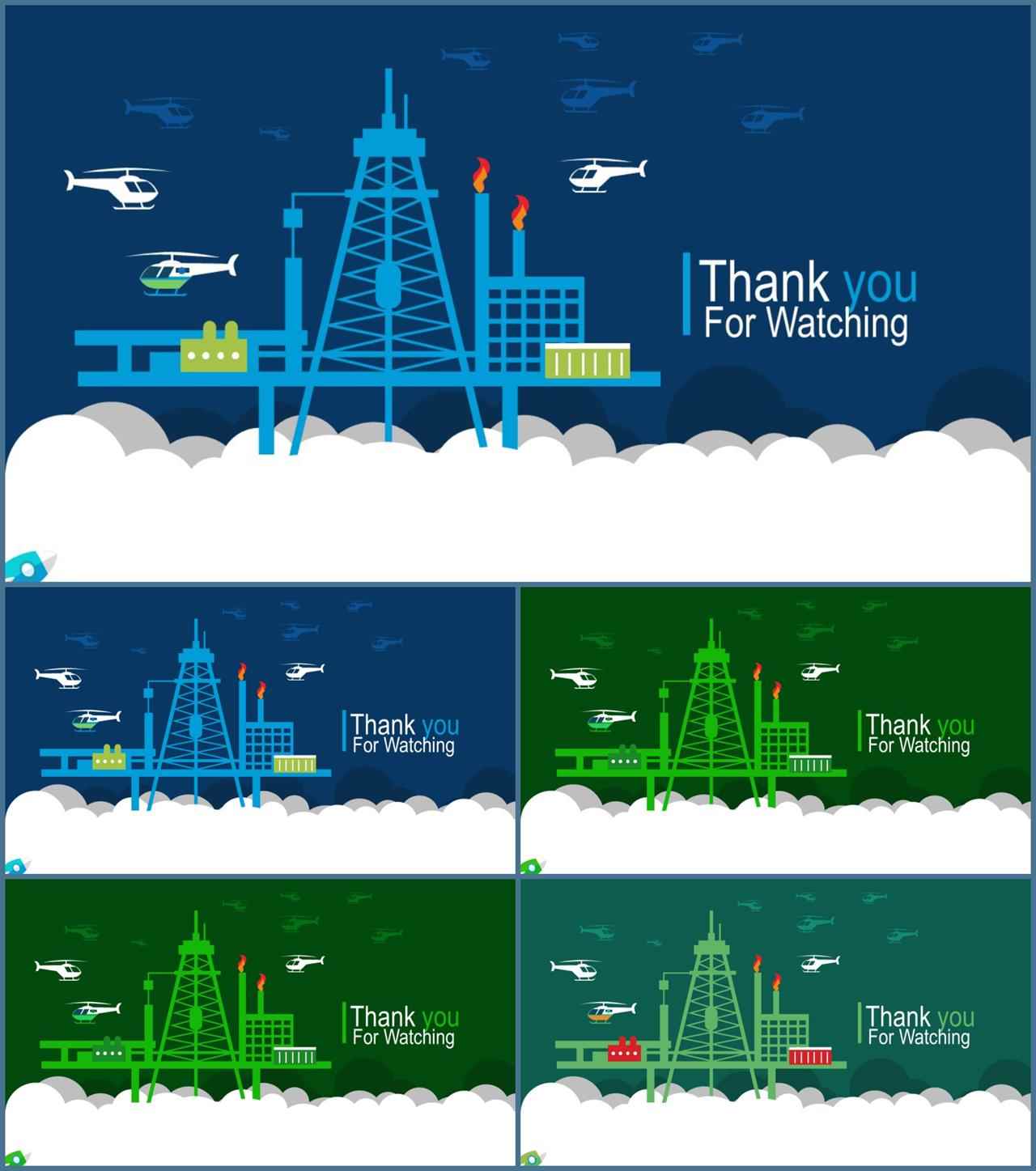 Thank you
For Watching

Thank you
For Watching

Thank you
For Watching

Thank you
For Watching

Thank you
For Watching