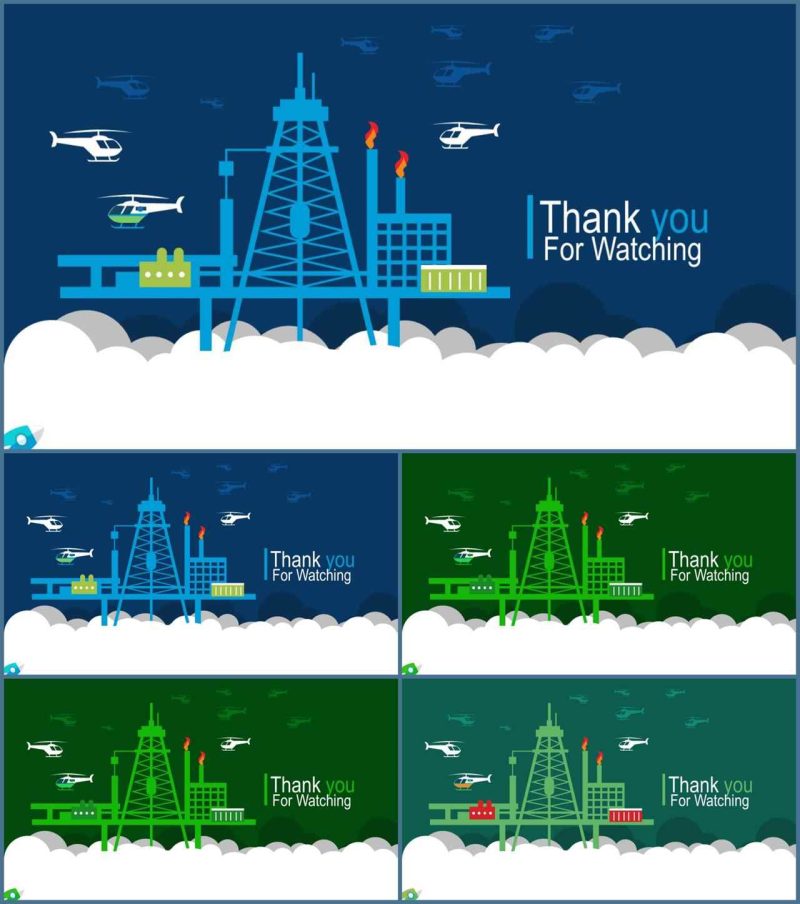 Thank you
For Watching

Thank you
For Watching

Thank you
For Watching

Thank you
For Watching

Thank you
For Watching