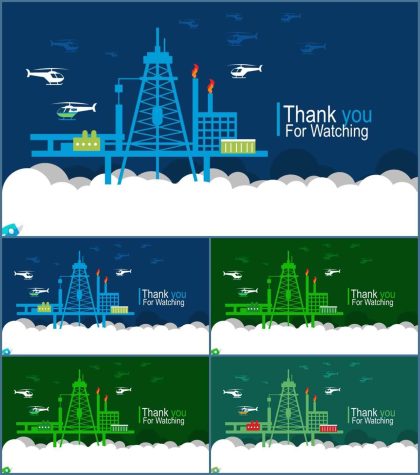 Thank you
For Watching

Thank you
For Watching

Thank you
For Watching

Thank you
For Watching

Thank you
For Watching