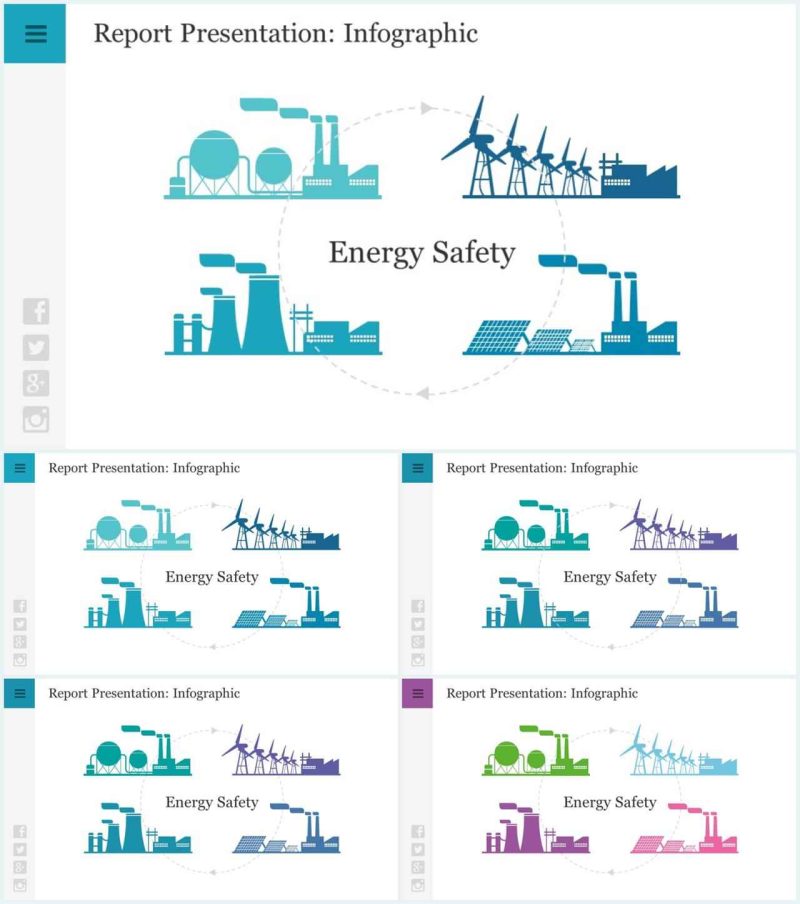 Report Presentation: Infographic

Energy Safety

Report Presentation: Infographic

Energy Safety

Report Presentation: Infographic

Energy Safety

Report Presentation: Infographic

Energy Safety

Report Presentation: Infographic

Energy Safety