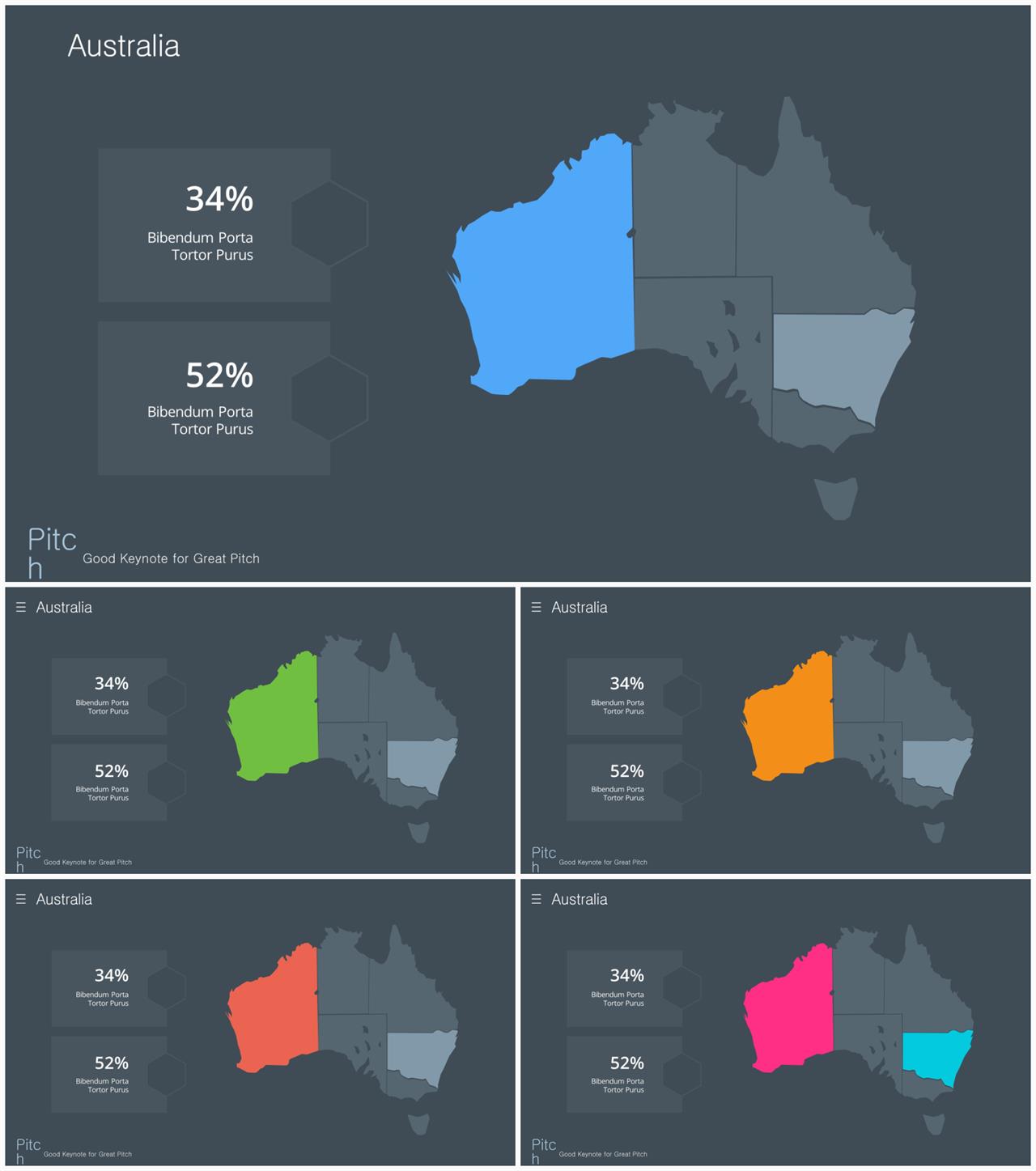 Australia

34%
Bibendum Porta
Tortor Purus

52%
Bibendum Porta
Tortor Purus

Pitc
h
Good Keynote for Great Pitch

☰ Australia

34%
Bibendum Porta
Tortor Purus

52%
Bibendum Porta
Tortor Purus

Pitc
h
Good Keynote for Great Pitch

☰ Australia

34%
Bibendum Porta
Tortor Purus

52%
Bibendum Porta
Tortor Purus

Pitc
h
Good Keynote for Great Pitch

☰ Australia

34%
Bibendum Porta
Tortor Purus

52%
Bibendum Porta
Tortor Purus

Pitc
h
Good Keynote for Great Pitch

☰ Australia

34%
Bibendum Porta
Tortor Purus

52%
Bibendum Porta
Tortor Purus

Pitc
h
Good Keynote for Great Pitch