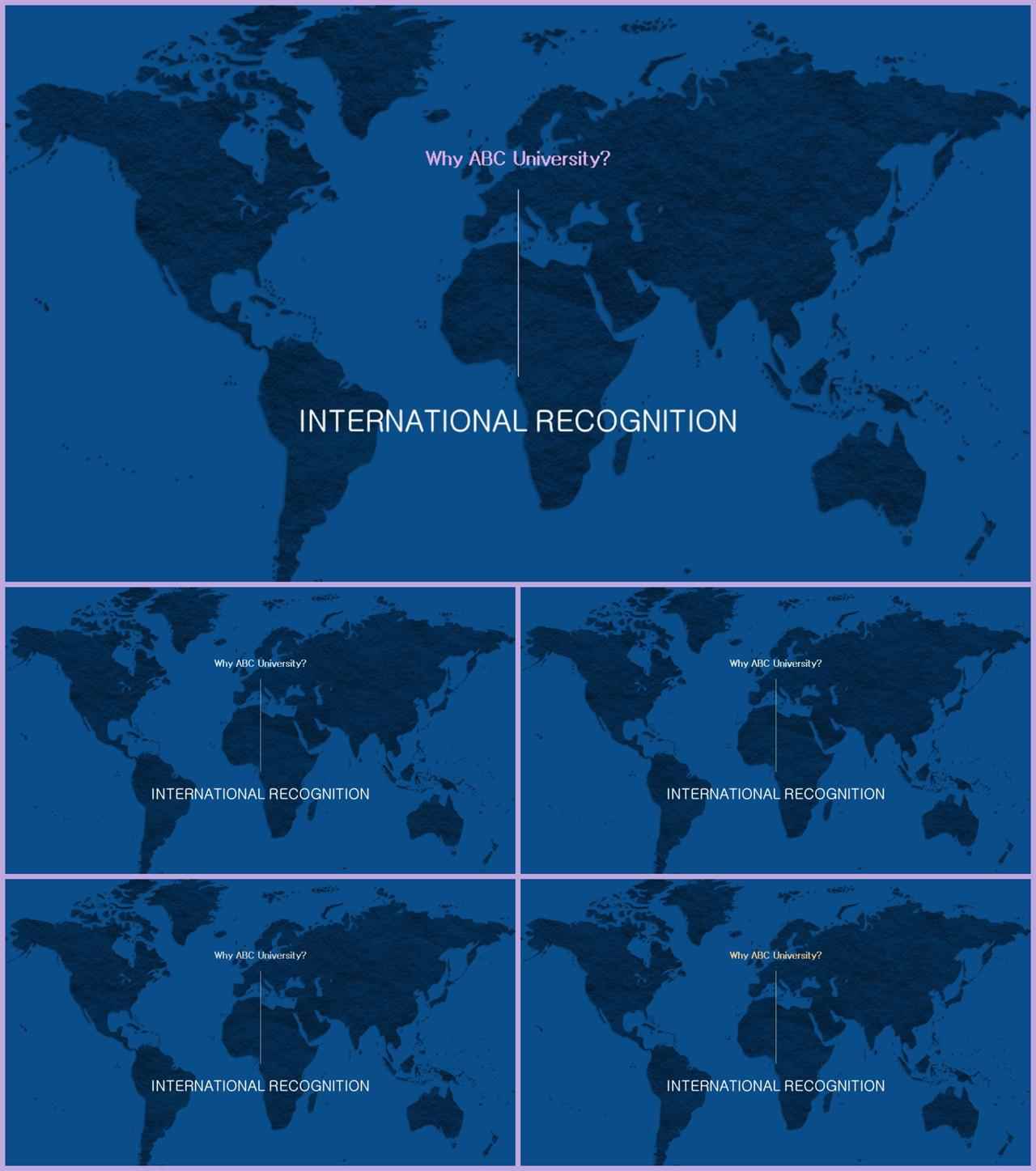 Why ABC University?

INTERNATIONAL RECOGNITION

Why ABC University?

INTERNATIONAL RECOGNITION

Why ABC University?

INTERNATIONAL RECOGNITION

Why ABC University?

INTERNATIONAL RECOGNITION

Why ABC University?

INTERNATIONAL RECOGNITION