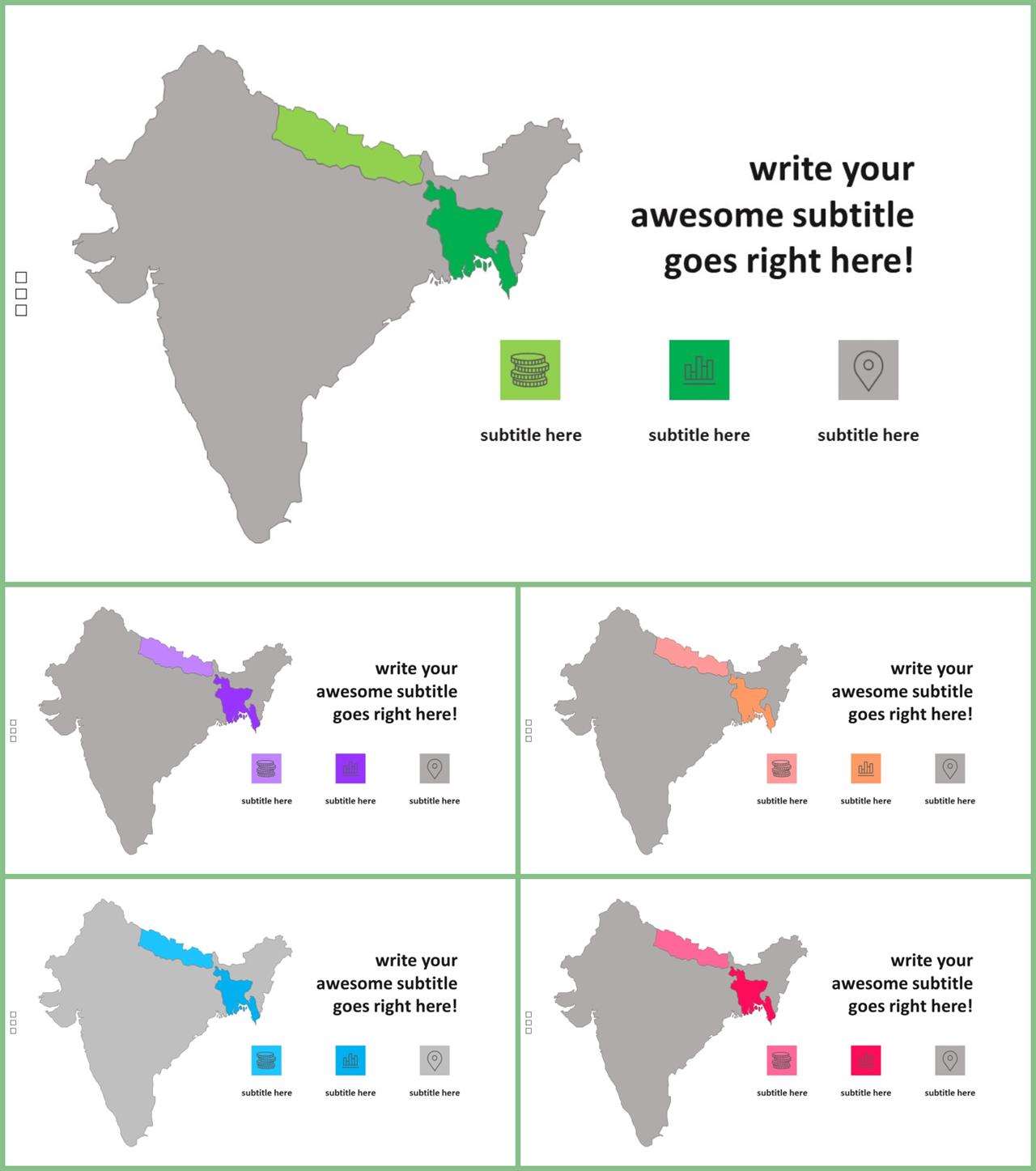 write your awesome subtitle goes right here!

subtitle here

subtitle here

subtitle here

write your awesome subtitle goes right here!

subtitle here

subtitle here

subtitle here

write your awesome subtitle goes right here!

subtitle here

subtitle here

subtitle here

write your awesome subtitle goes right here!

subtitle here

subtitle here

subtitle here

write your awesome subtitle goes right here!

subtitle here

subtitle here

subtitle here