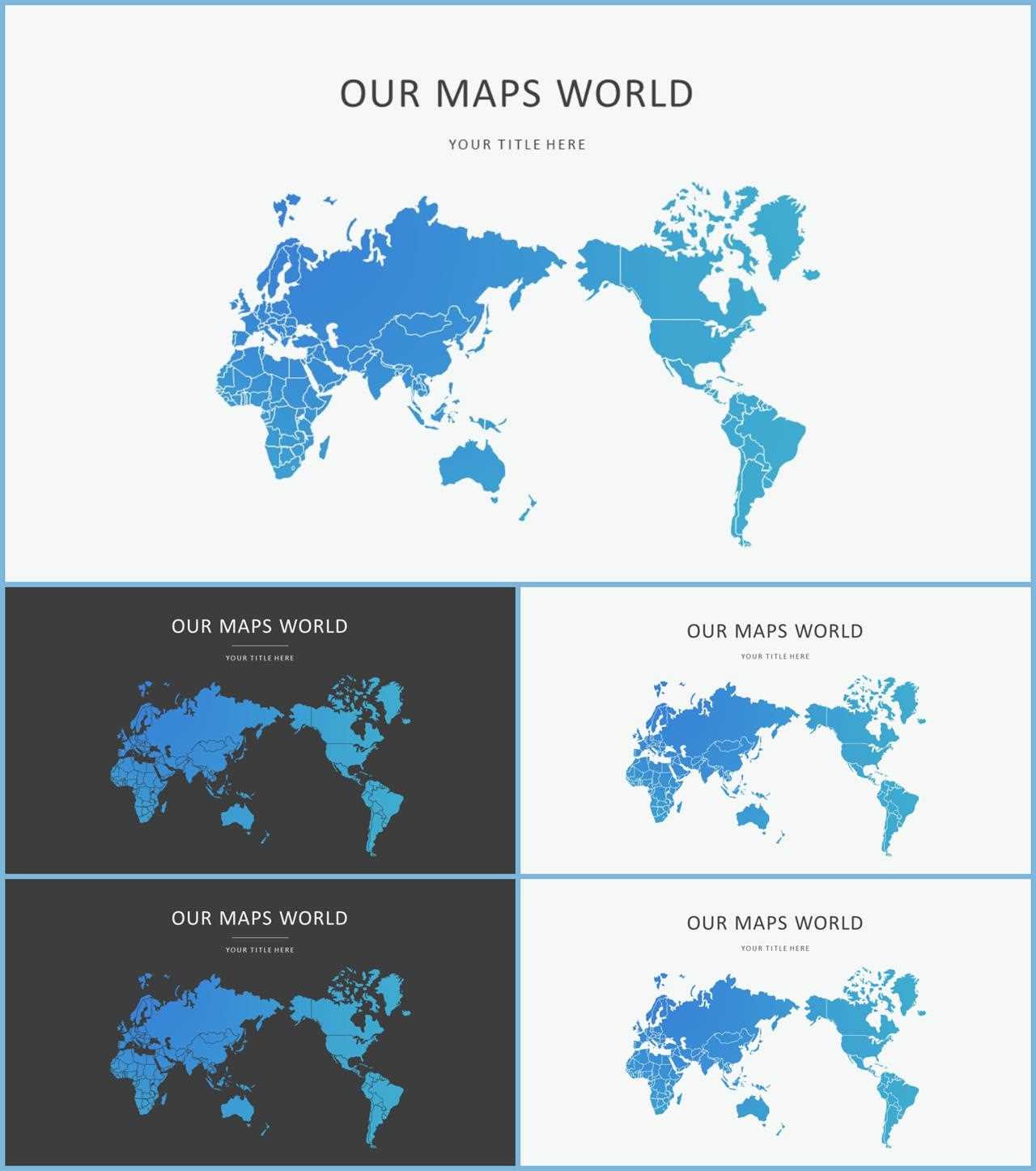 OUR MAPS WORLD

YOUR TITLE HERE

OUR MAPS WORLD

YOUR TITLE HERE

OUR MAPS WORLD

YOUR TITLE HERE

OUR MAPS WORLD

YOUR TITLE HERE

OUR MAPS WORLD

YOUR TITLE HERE