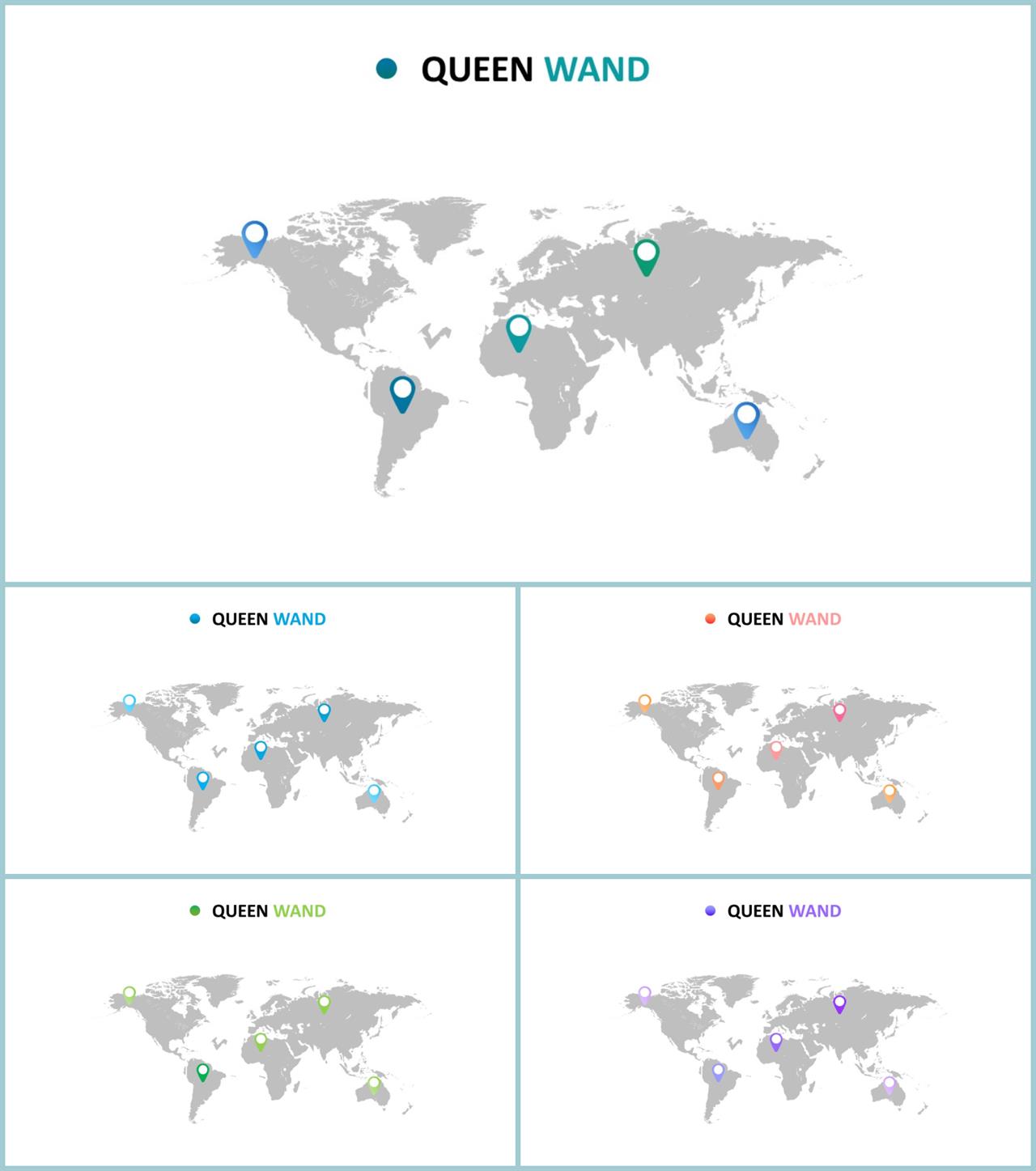 QUEEN WAND

QUEEN WAND

QUEEN WAND

QUEEN WAND

QUEEN WAND