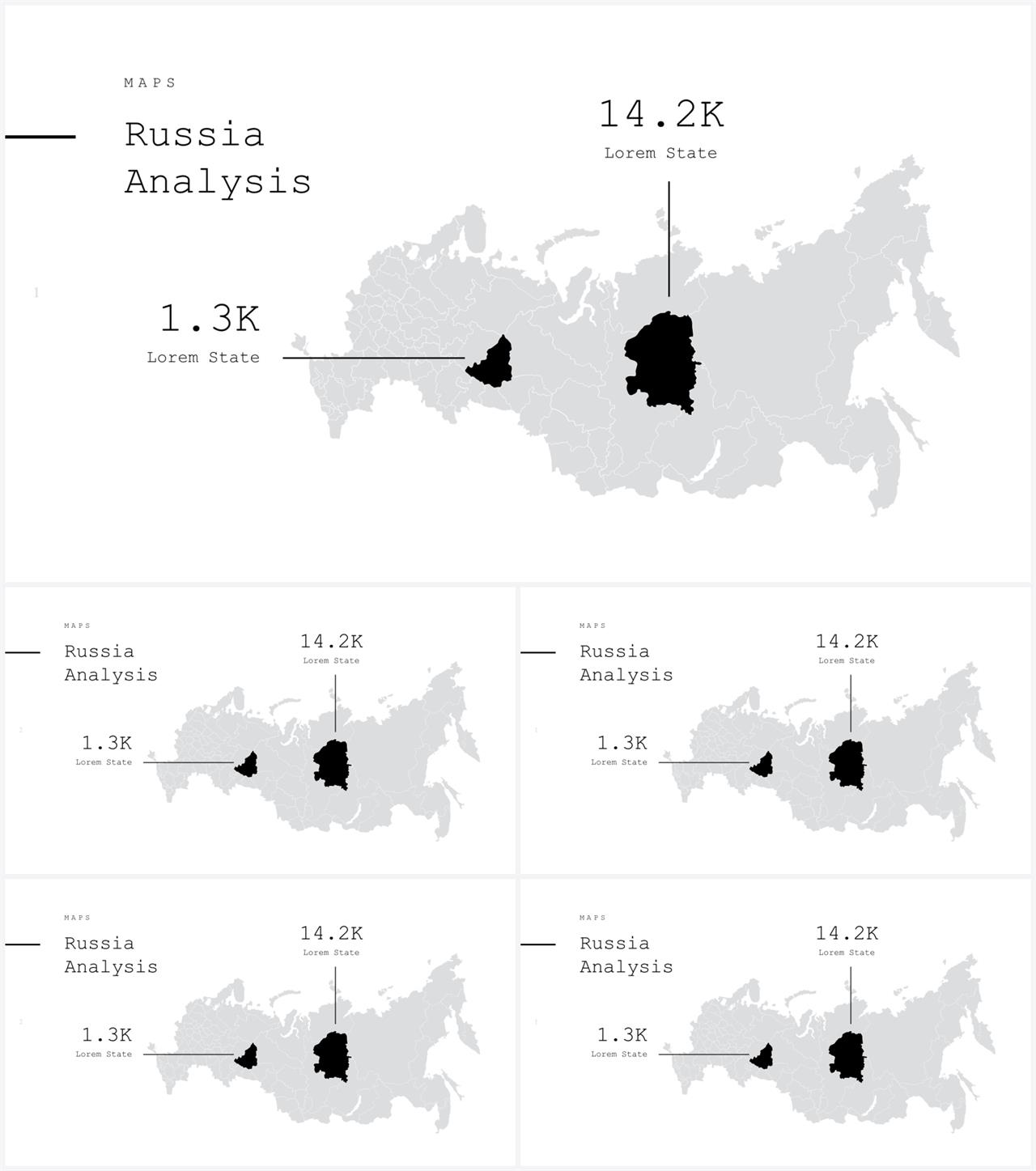 MAPS

Russia Analysis

14.2K
Lorem State

1.3K
Lorem State

MAPS

Russia Analysis

14.2K
Lorem State

1.3K
Lorem State

MAPS

Russia Analysis

14.2K
Lorem State

1.3K
Lorem State

MAPS

Russia Analysis

14.2K
Lorem State

1.3K
Lorem State

MAPS

Russia Analysis

14.2K
Lorem State

1.3K
Lorem State