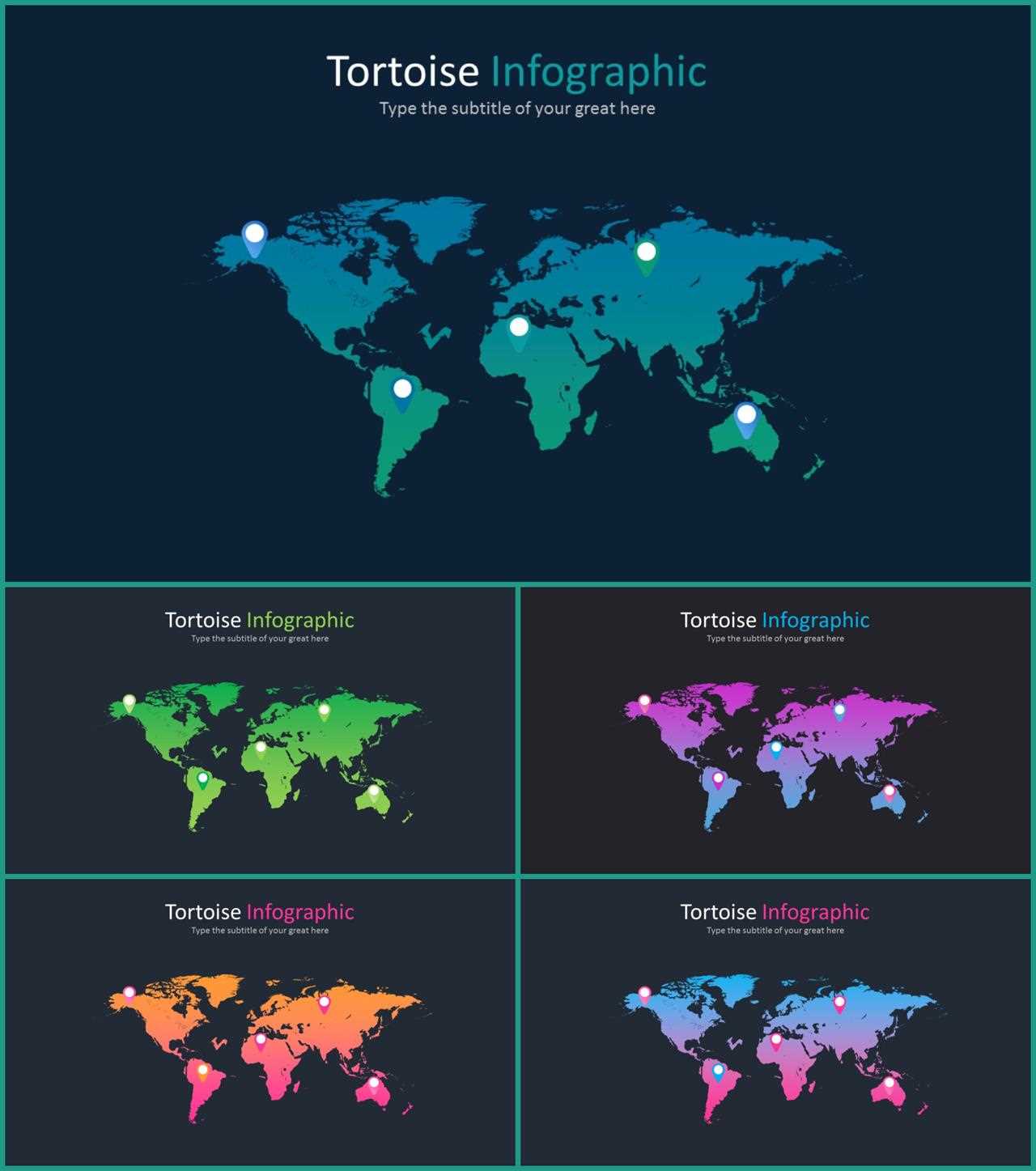 Tortoise Infographic
Type the subtitle of your great here

Tortoise Infographic
Type the subtitle of your great here

Tortoise Infographic
Type the subtitle of your great here

Tortoise Infographic
Type the subtitle of your great here

Tortoise Infographic
Type the subtitle of your great here