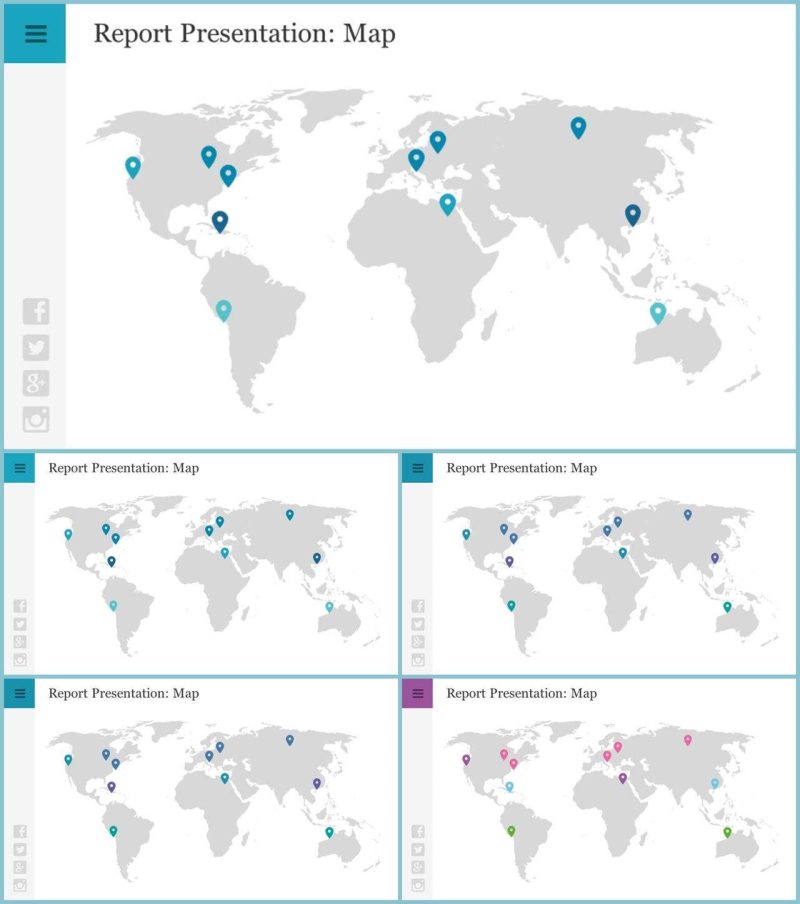 Report Presentation: Map

Report Presentation: Map

Report Presentation: Map

Report Presentation: Map

Report Presentation: Map