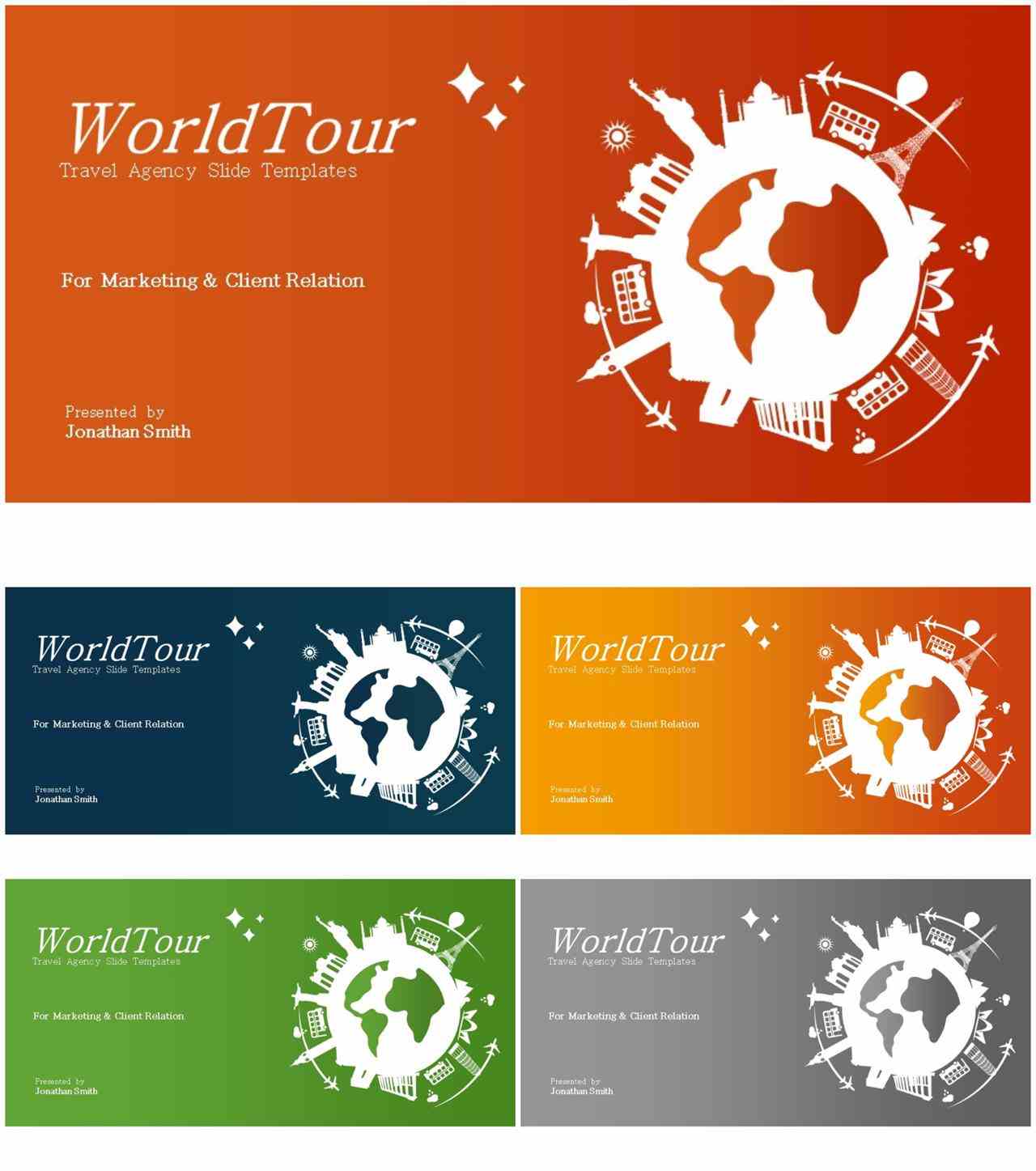 WorldTour
Travel Agency Slide Templates

For Marketing & Client Relation

Presented by
Jonathan Smith

WorldTour
Travel Agency Slide Templates

For Marketing & Client Relation

Presented by
Jonathan Smith

WorldTour
Travel Agency Slide Templates

For Marketing & Client Relation

Presented by
Jonathan Smith

WorldTour
Travel Agency Slide Templates

For Marketing & Client Relation

Presented by
Jonathan Smith

WorldTour
Travel Agency Slide Templates

For Marketing & Client Relation

Presented by
Jonathan Smith