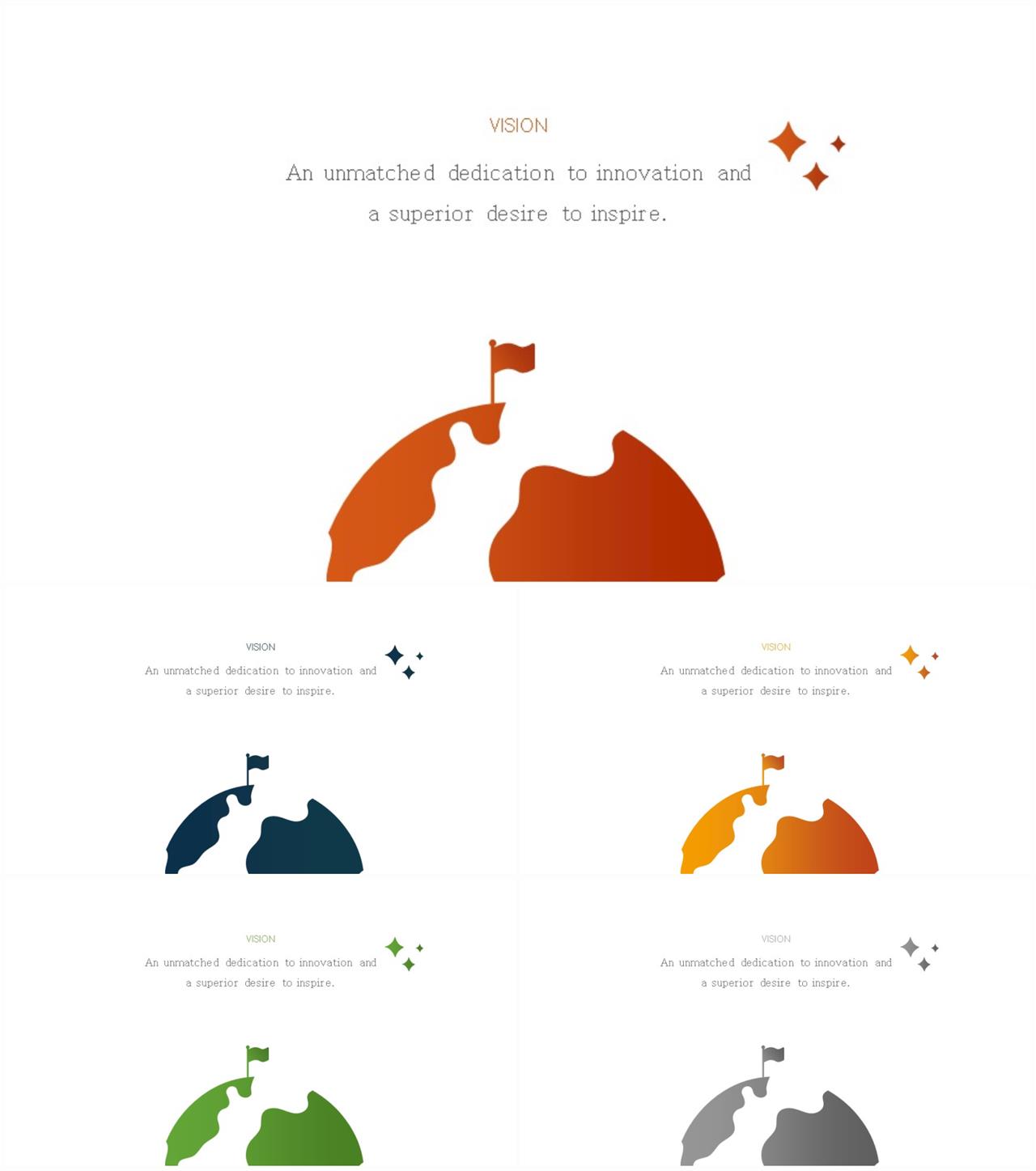 VISION

An unmatched dedication to innovation and a superior desire to inspire.

VISION

An unmatched dedication to innovation and a superior desire to inspire.

VISION

An unmatched dedication to innovation and a superior desire to inspire.

VISION

An unmatched dedication to innovation and a superior desire to inspire.

VISION

An unmatched dedication to innovation and a superior desire to inspire.