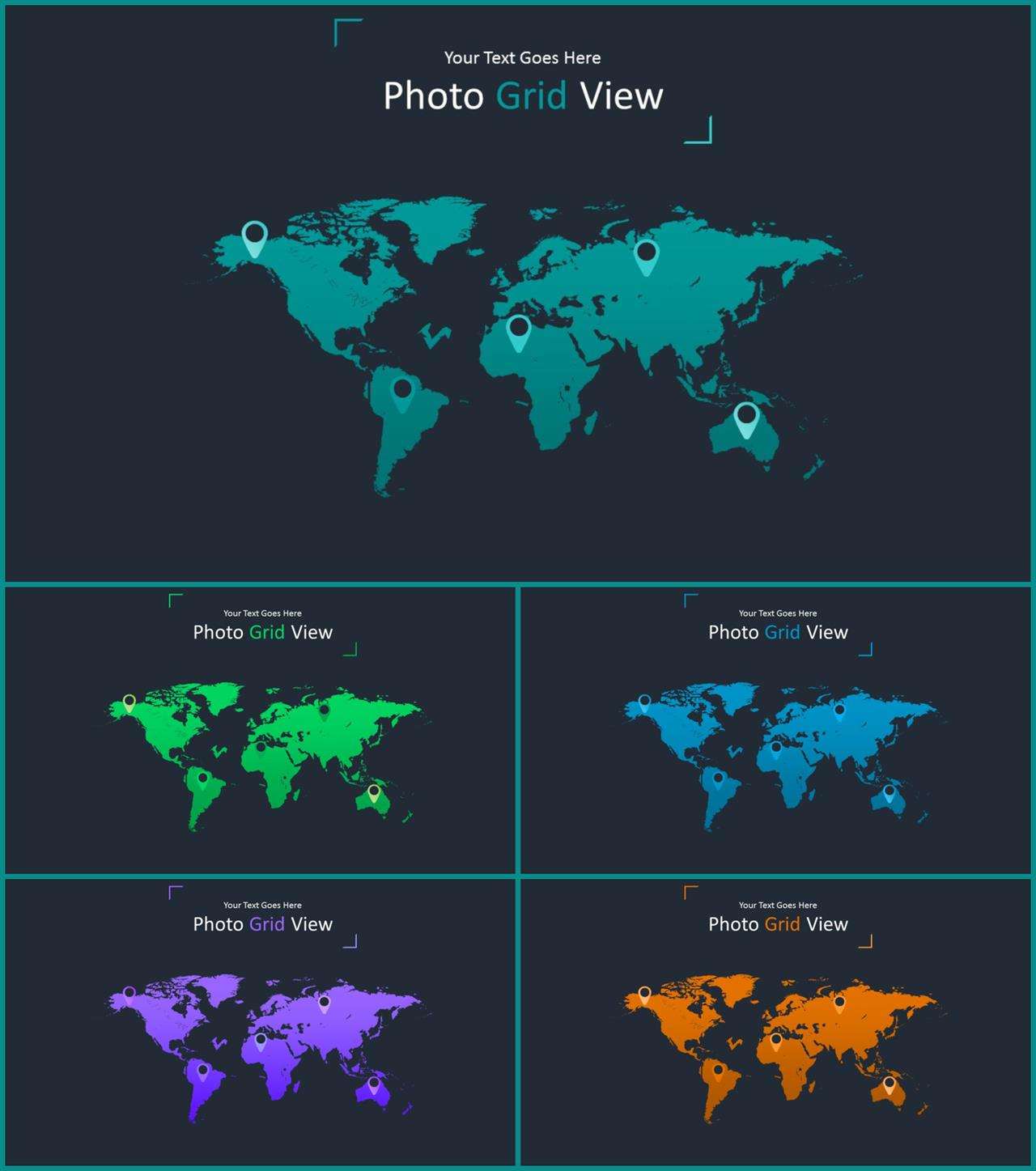 Your Text Goes Here

Photo Grid View

Your Text Goes Here

Photo Grid View

Your Text Goes Here

Photo Grid View

Your Text Goes Here

Photo Grid View

Your Text Goes Here

Photo Grid View