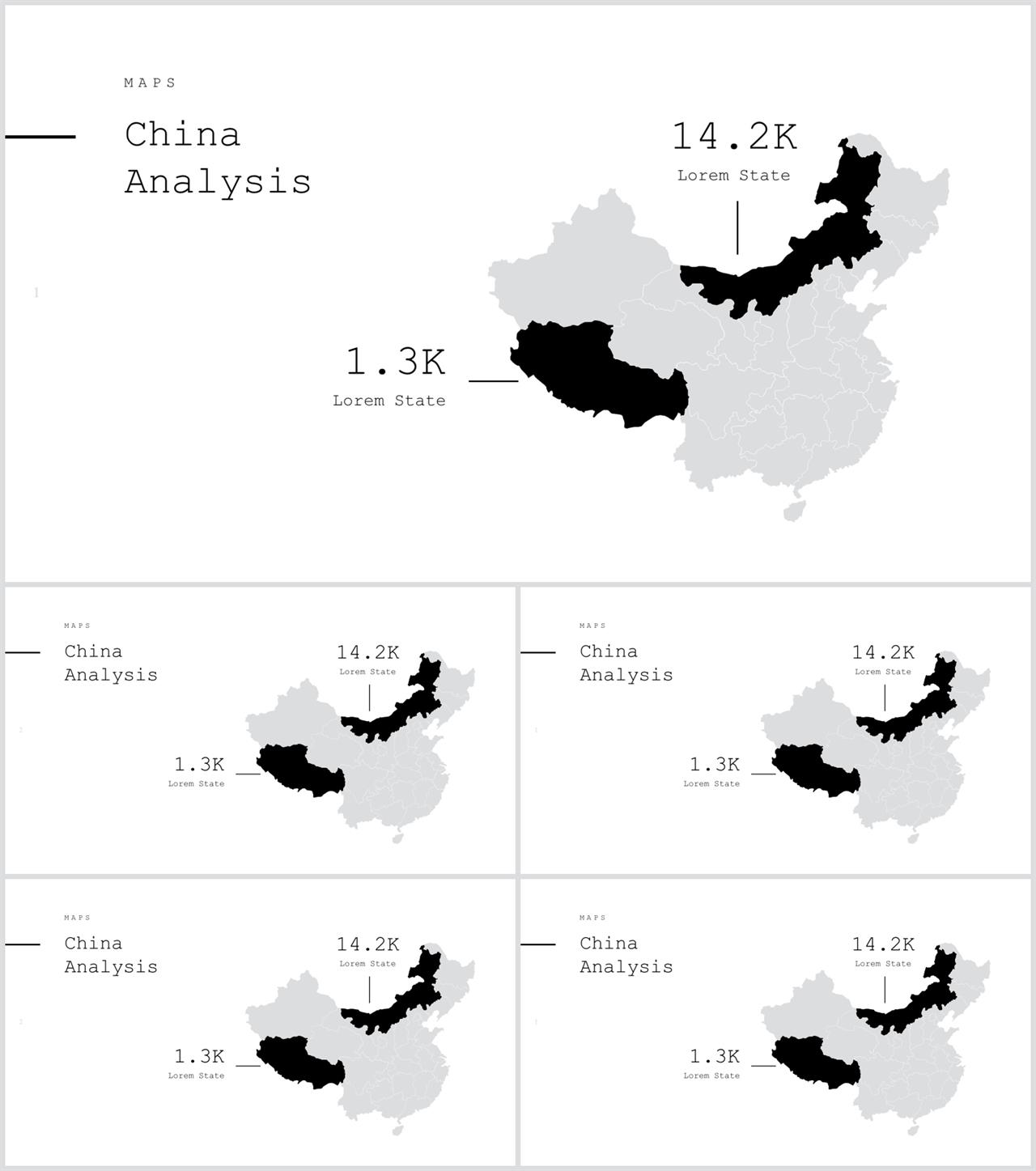 MAPS

China Analysis

14.2K
Lorem State

1.3K
Lorem State

MAPS

China Analysis

14.2K
Lorem State

1.3K
Lorem State

MAPS

China Analysis

14.2K
Lorem State

1.3K
Lorem State

MAPS

China Analysis

14.2K
Lorem State

1.3K
Lorem State

MAPS

China Analysis

14.2K
Lorem State

1.3K
Lorem State