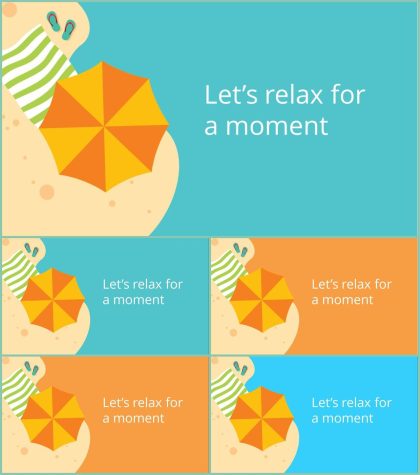 Let’s relax for a moment

Let’s relax for a moment

Let’s relax for a moment

Let’s relax for a moment

Let’s relax for a moment