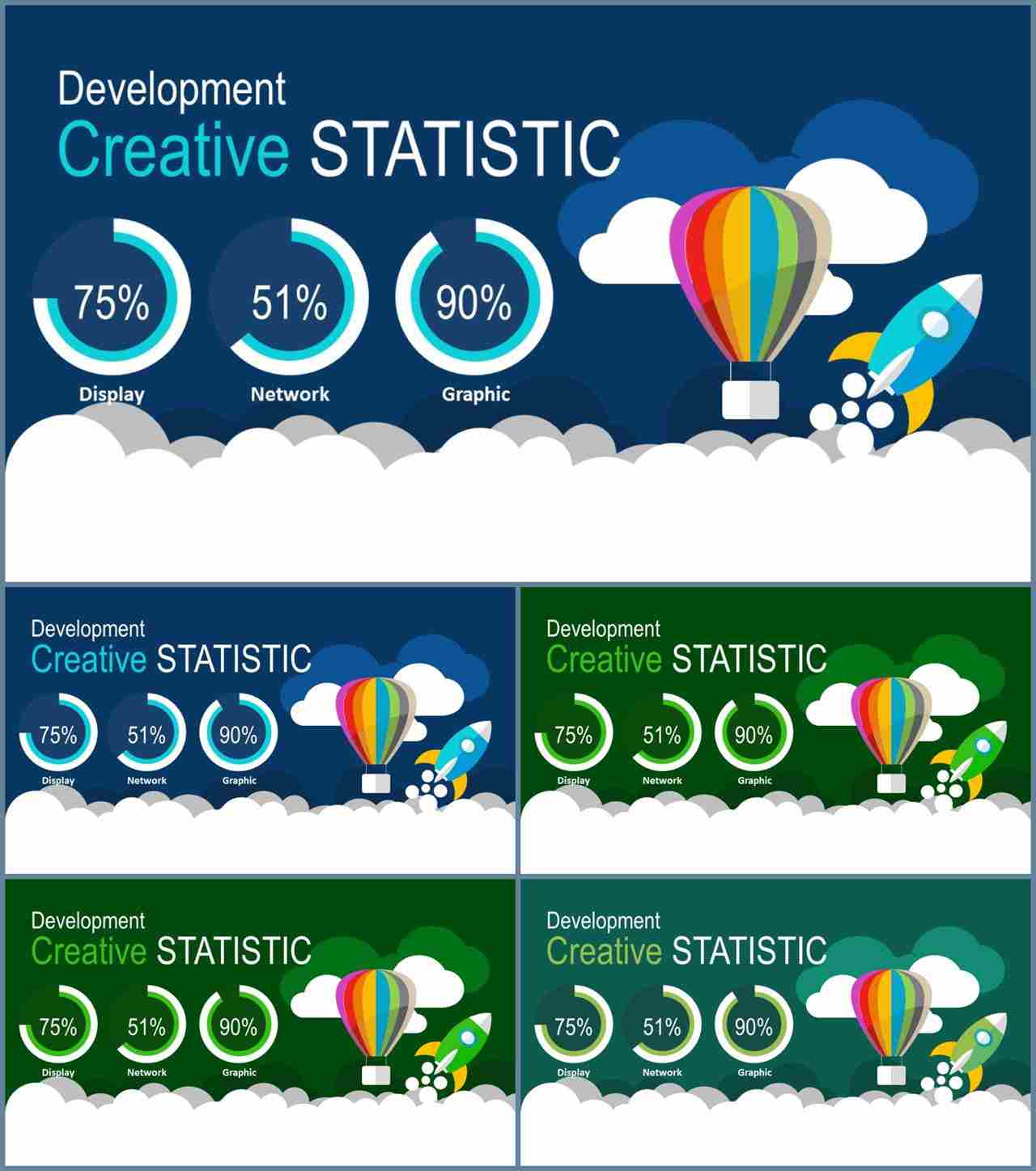 Development
Creative STATISTIC

75%
Display

51%
Network

90%
Graphic

Development
Creative STATISTIC

75%
Display

51%
Network

90%
Graphic

Development
Creative STATISTIC

75%
Display

51%
Network

90%
Graphic

Development
Creative STATISTIC

75%
Display

51%
Network

90%
Graphic

Development
Creative STATISTIC

75%
Display

51%
Network

90%
Graphic