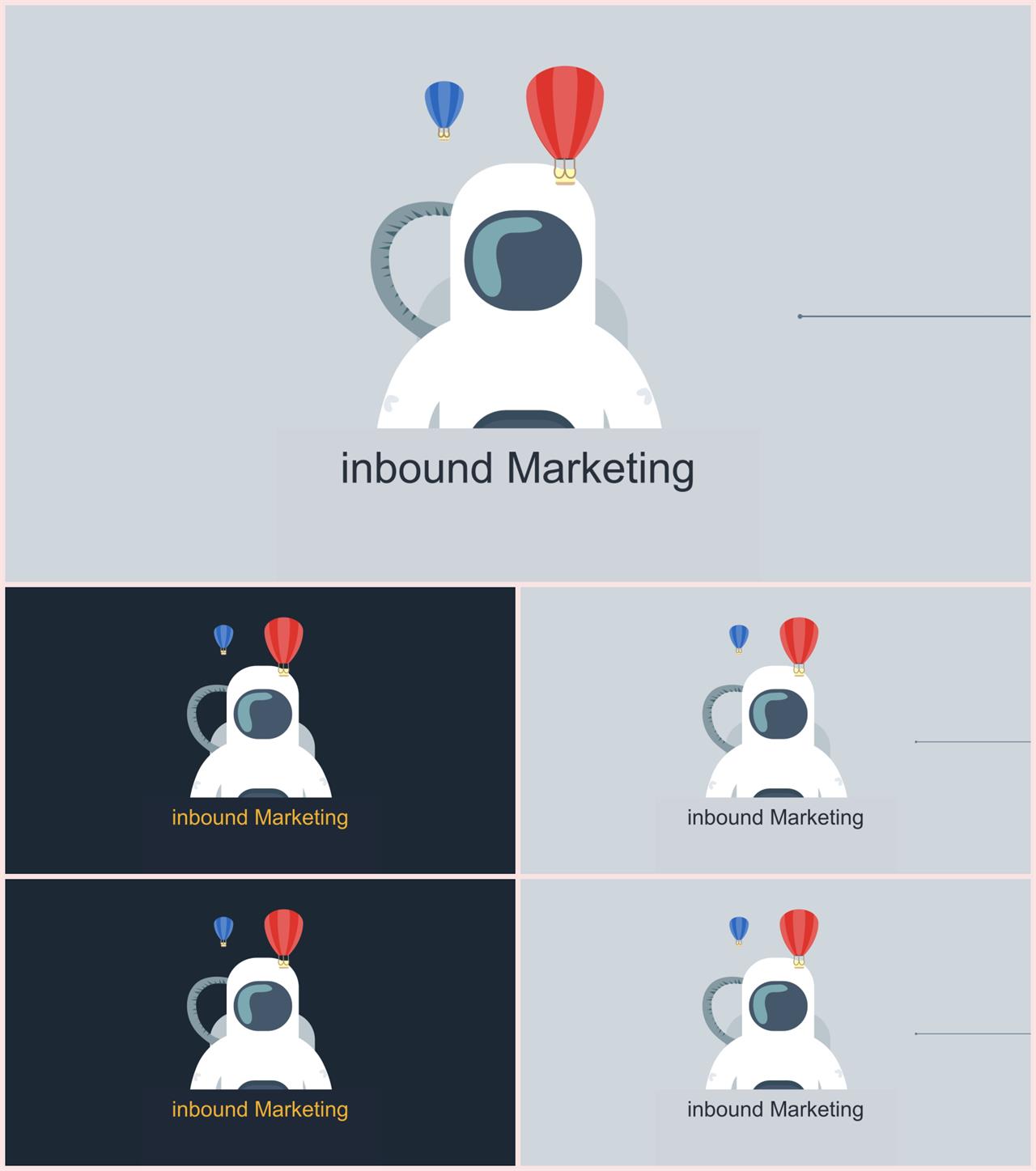 inbound Marketing

inbound Marketing

inbound Marketing

inbound Marketing

inbound Marketing