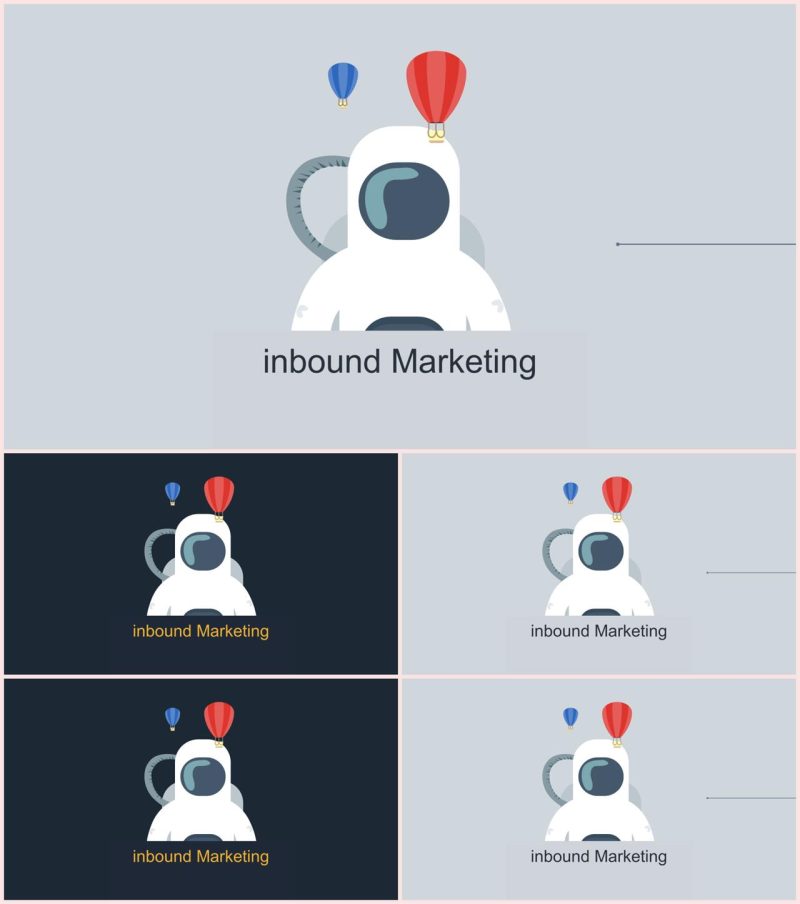 inbound Marketing

inbound Marketing

inbound Marketing

inbound Marketing

inbound Marketing