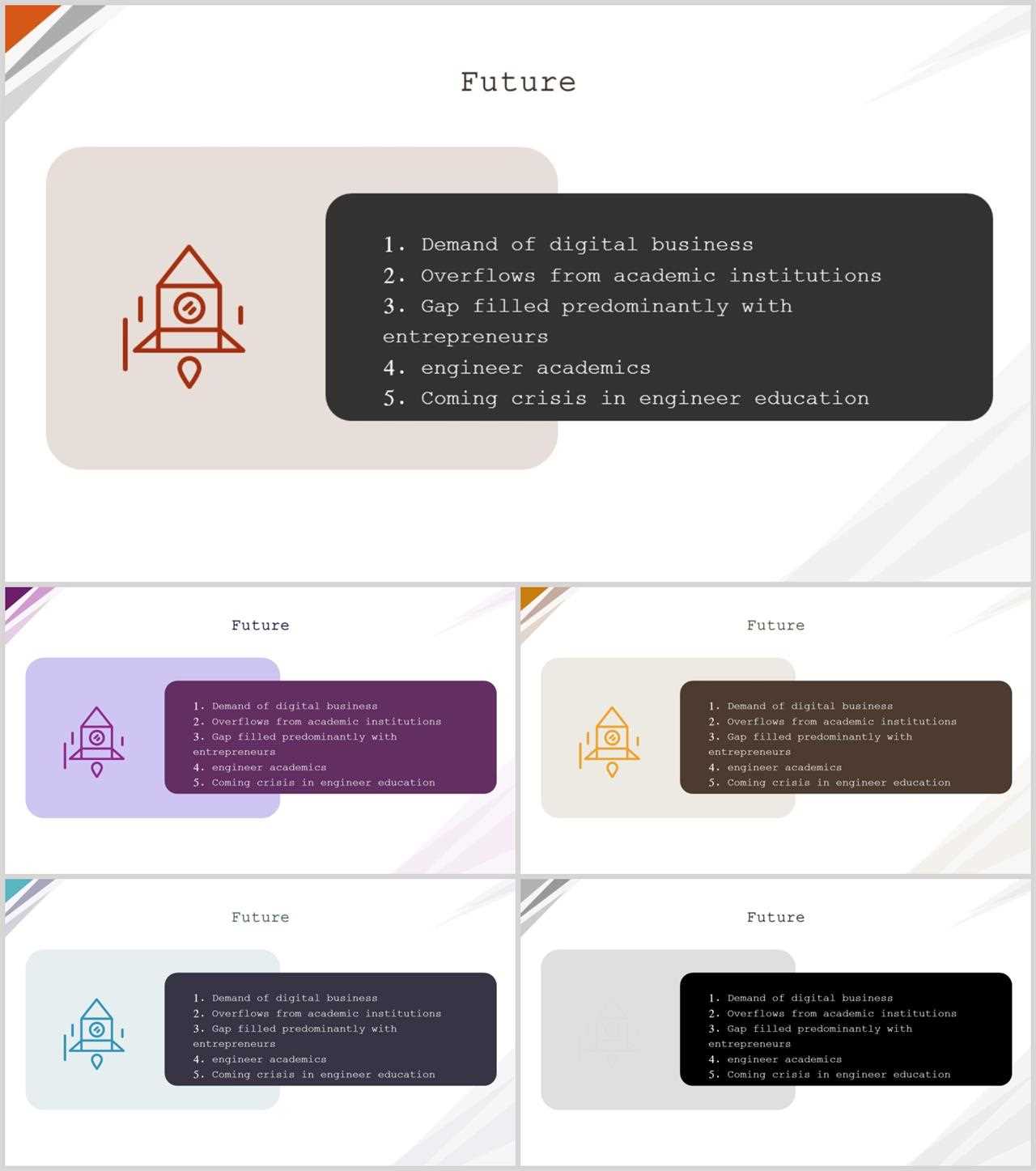 Future

1. Demand of digital business
2. Overflows from academic institutions
3. Gap filled predominantly with entrepreneurs
4. engineer academics
5. Coming crisis in engineer education

Future

1. Demand of digital business
2. Overflows from academic institutions
3. Gap filled predominantly with entrepreneurs
4. engineer academics
5. Coming crisis in engineer education

Future

1. Demand of digital business
2. Overflows from academic institutions
3. Gap filled predominantly with entrepreneurs
4. engineer academics
5. Coming crisis in engineer education

Future

1. Demand of digital business
2. Overflows from academic institutions
3. Gap filled predominantly with entrepreneurs
4. engineer academics
5. Coming crisis in engineer education

Future

1. Demand of digital business
2. Overflows from academic institutions
3. Gap filled predominantly with entrepreneurs
4. engineer academics
5. Coming crisis in engineer education