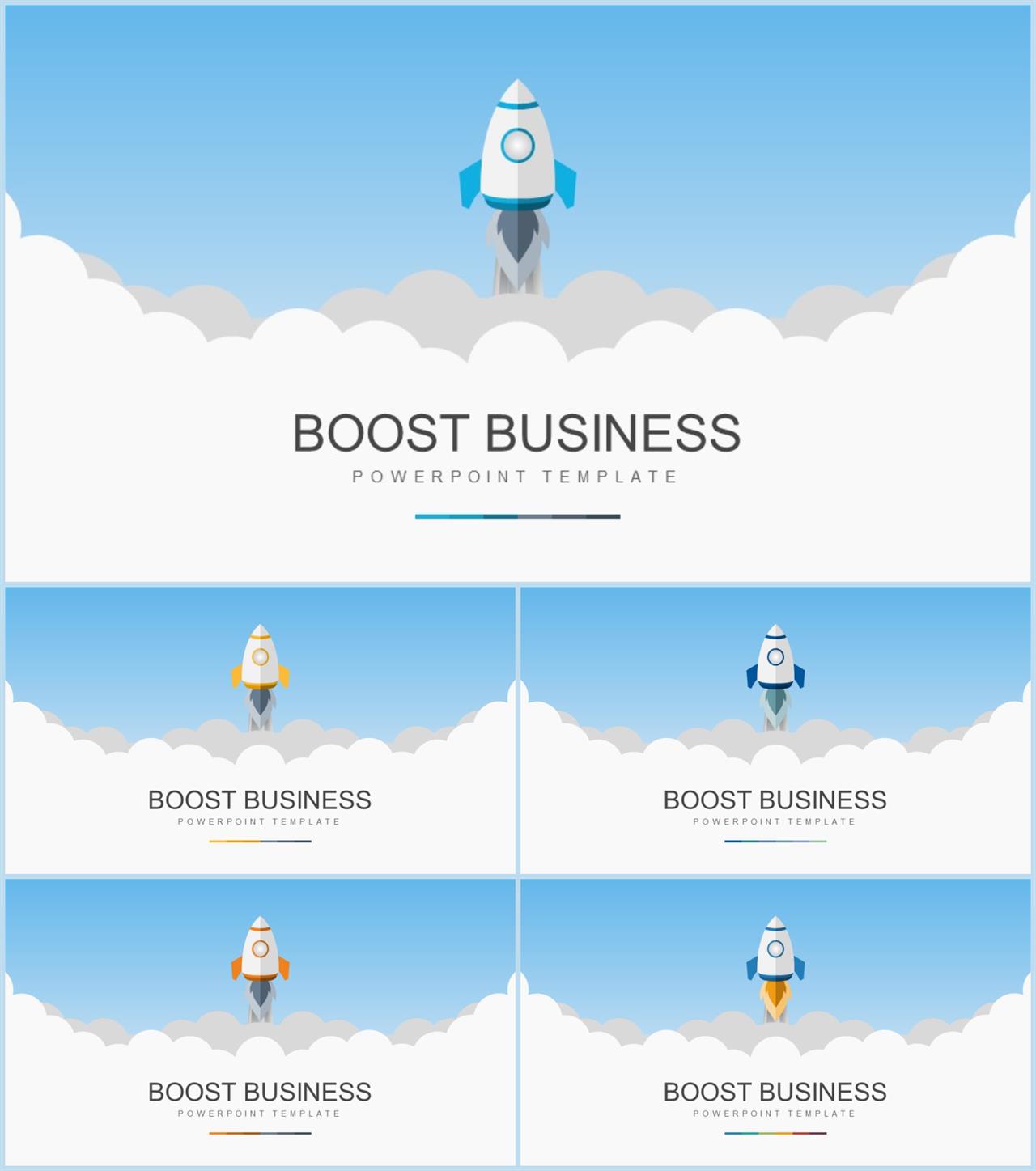 BOOST BUSINESS
POWERPOINT TEMPLATE

BOOST BUSINESS
POWERPOINT TEMPLATE

BOOST BUSINESS
POWERPOINT TEMPLATE

BOOST BUSINESS
POWERPOINT TEMPLATE

BOOST BUSINESS
POWERPOINT TEMPLATE