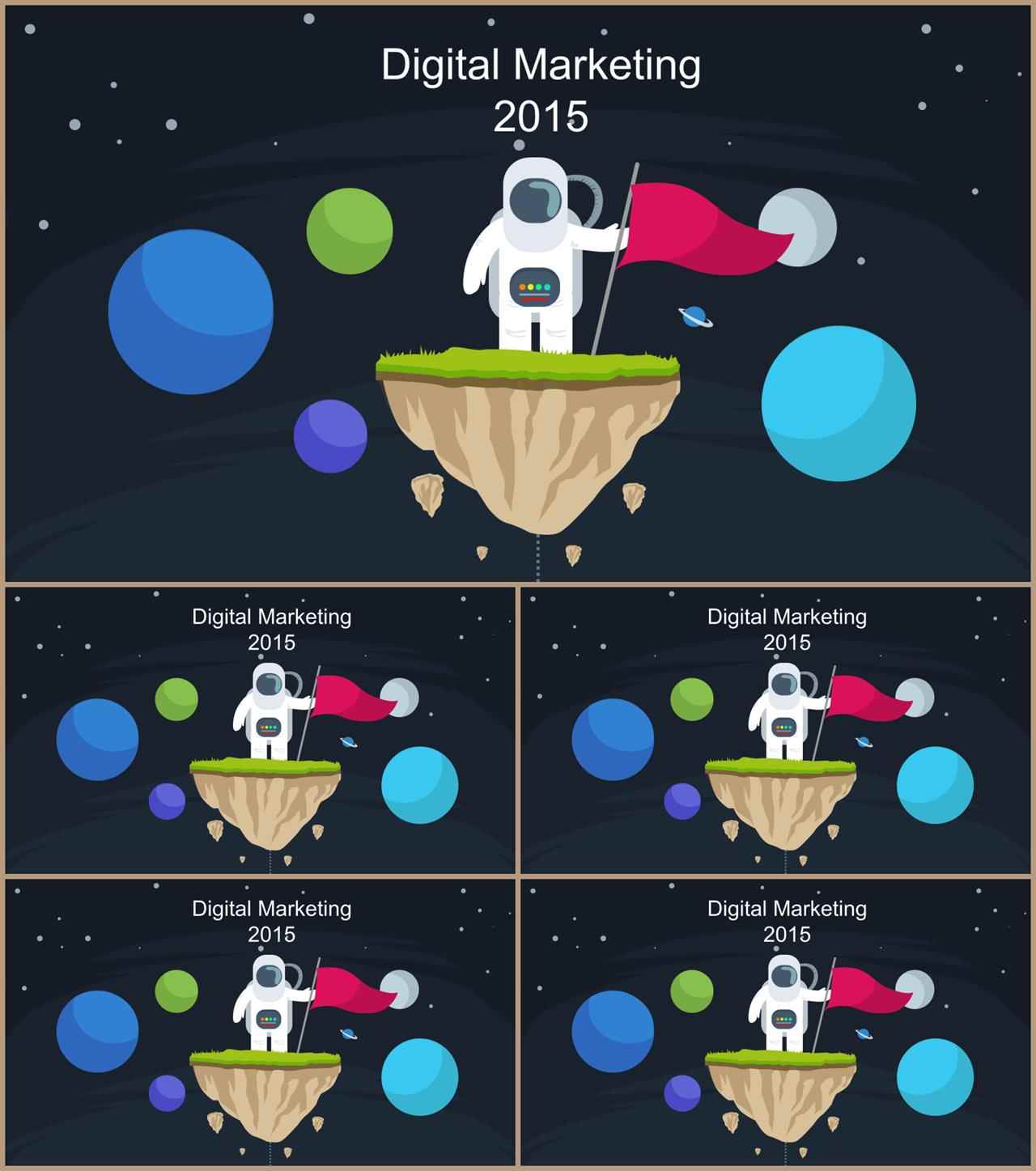 Digital Marketing
2015

Digital Marketing
2015

Digital Marketing
2015

Digital Marketing
2015

Digital Marketing
2015