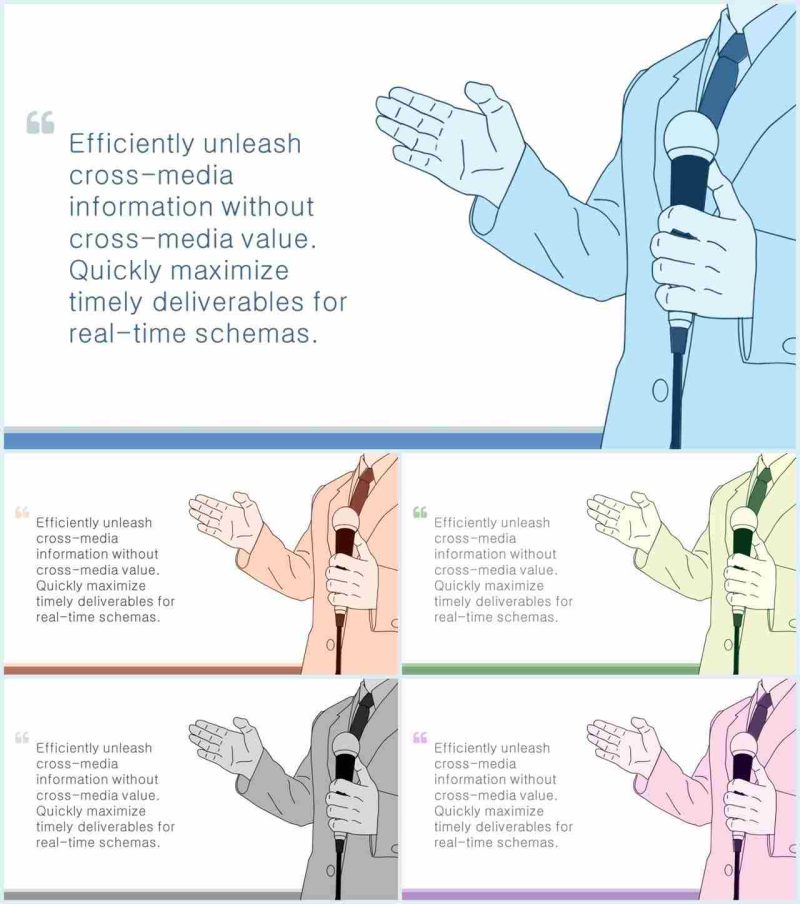 “

Efficiently unleash cross-media information without cross-media value. Quickly maximize timely deliverables for real-time schemas.

“

Efficiently unleash cross-media information without cross-media value. Quickly maximize timely deliverables for real-time schemas.

“

Efficiently unleash cross-media information without cross-media value. Quickly maximize timely deliverables for real-time schemas.

“

Efficiently unleash cross-media information without cross-media value. Quickly maximize timely deliverables for real-time schemas.

“

Efficiently unleash cross-media information without cross-media value. Quickly maximize timely deliverables for real-time schemas.