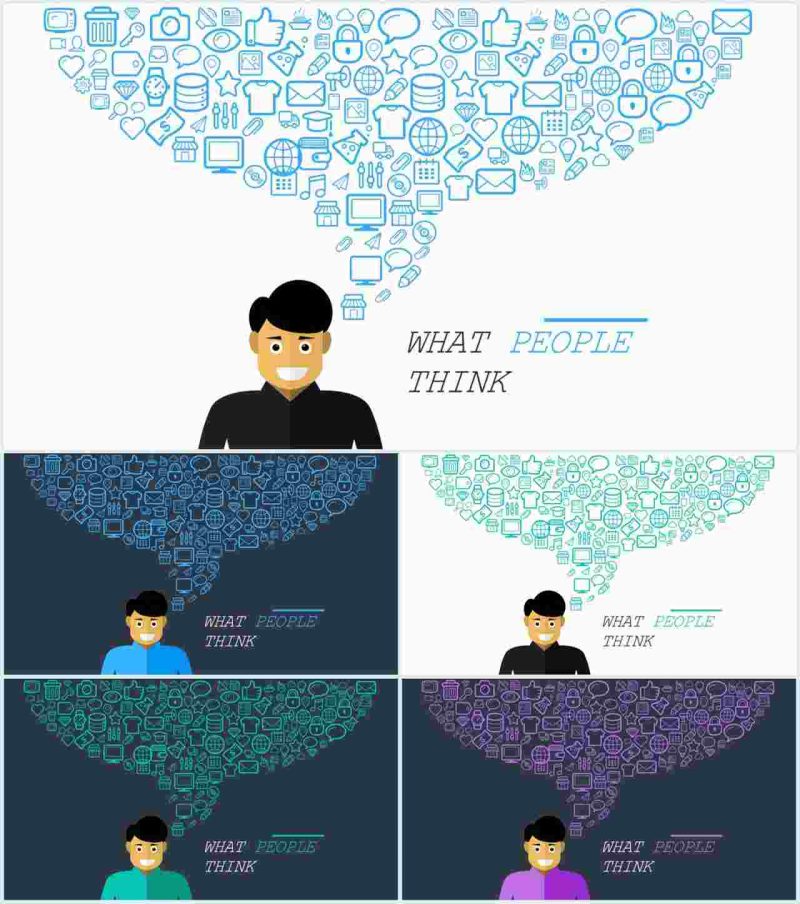 WHAT PEOPLE THINK

WHAT PEOPLE THINK

WHAT PEOPLE THINK

WHAT PEOPLE THINK

WHAT PEOPLE THINK